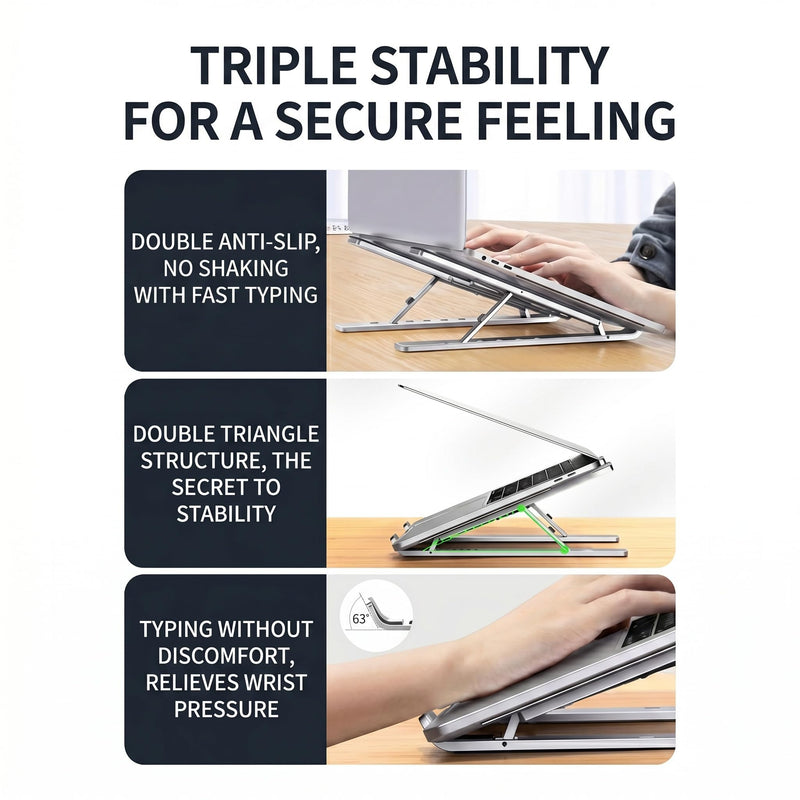 TRIPLE STABILITY
FOR A SECURE FEELING

DOUBLE ANTI-SLIP, NO SHAKING WITH FAST TYPING

DOUBLE TRIANGLE STRUCTURE, THE SECRET TO STABILITY

TYPING WITHOUT DISCOMFORT, RELIEVES WRIST PRESSURE

63°