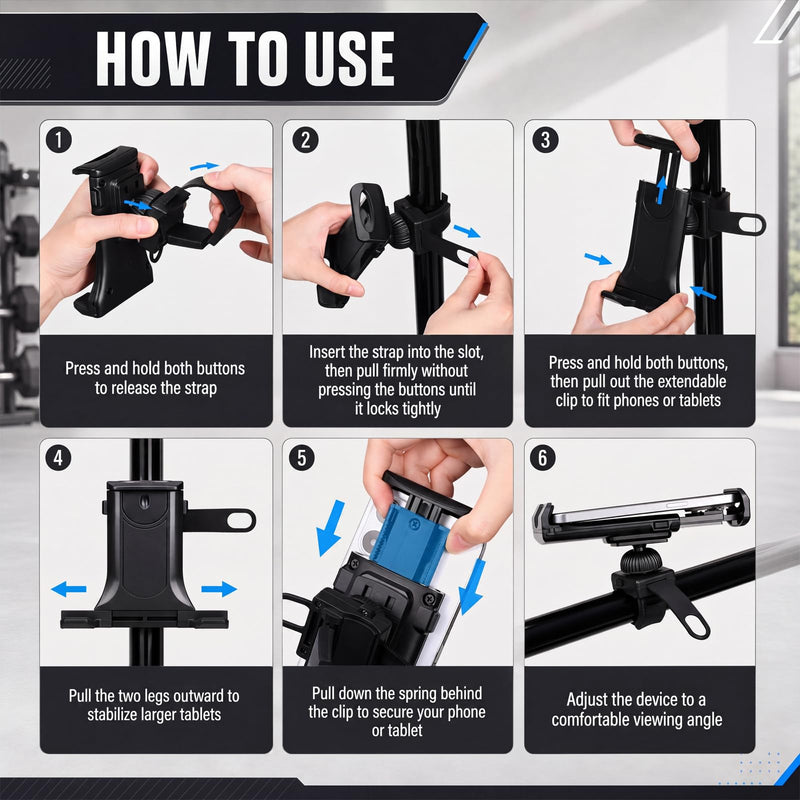 HOW TO USE

1

Press and hold both buttons to release the strap

2

Insert the strap into the slot, then pull firmly without pressing the buttons until it locks tightly

3

Press and hold both buttons, then pull out the extendable clip to fit phones or tablets

4

Pull the two legs outward to stabilize larger tablets

5

Pull down the spring behind the clip to secure your phone or tablet

6

Adjust the device to a comfortable viewing angle