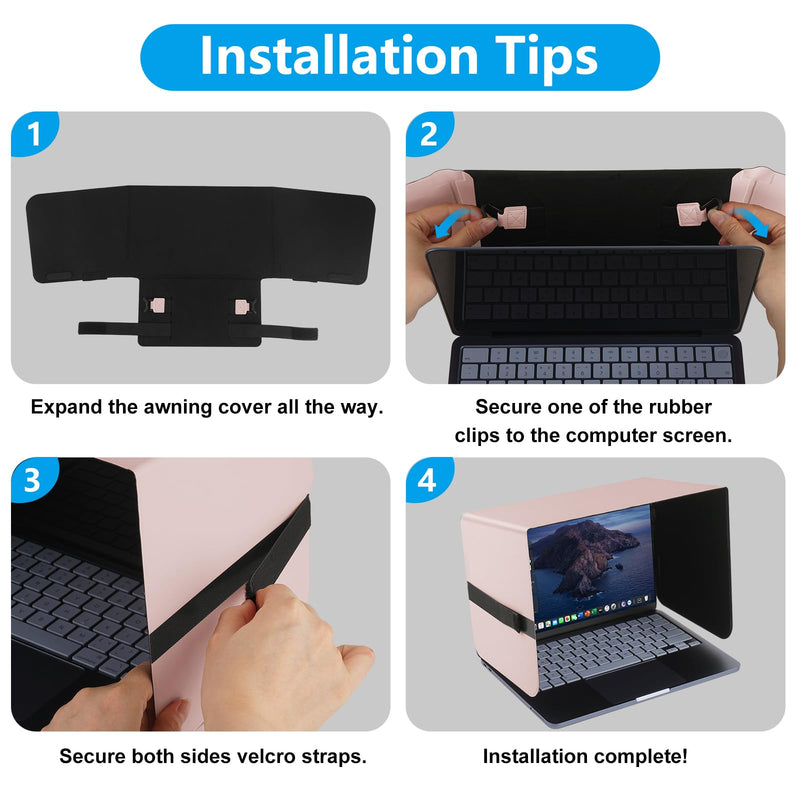 Installation Tips

1

Expand the awning cover all the way.

2

Secure one of the rubber clips to the computer screen.

3

Secure both sides velcro straps.

4

Installation complete!