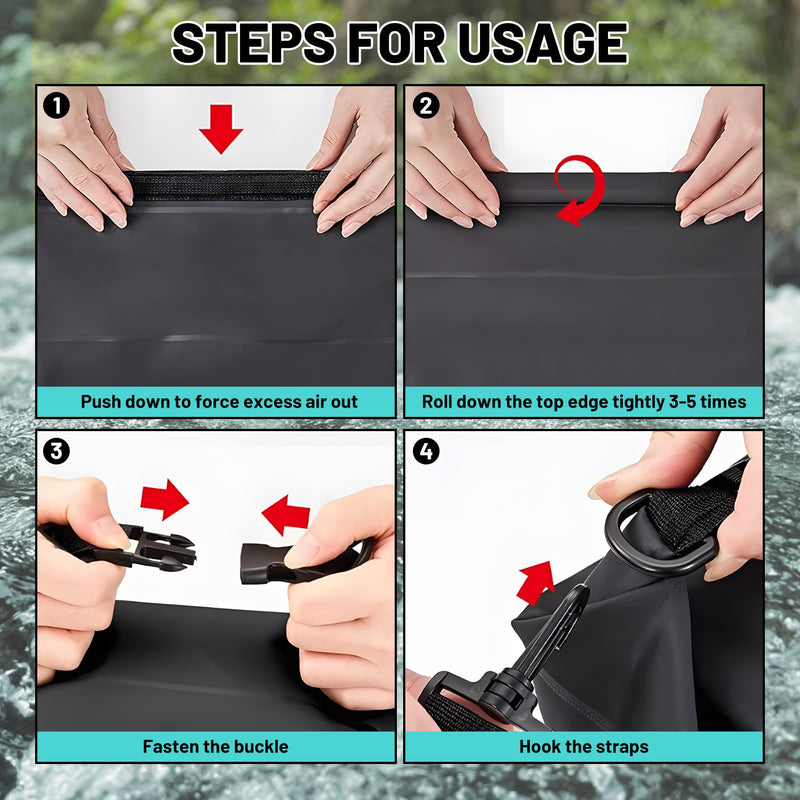 STEPS FOR USAGE

1
Push down to force excess air out

2
Roll down the top edge tightly 3-5 times

3
Fasten the buckle

4
Hook the straps