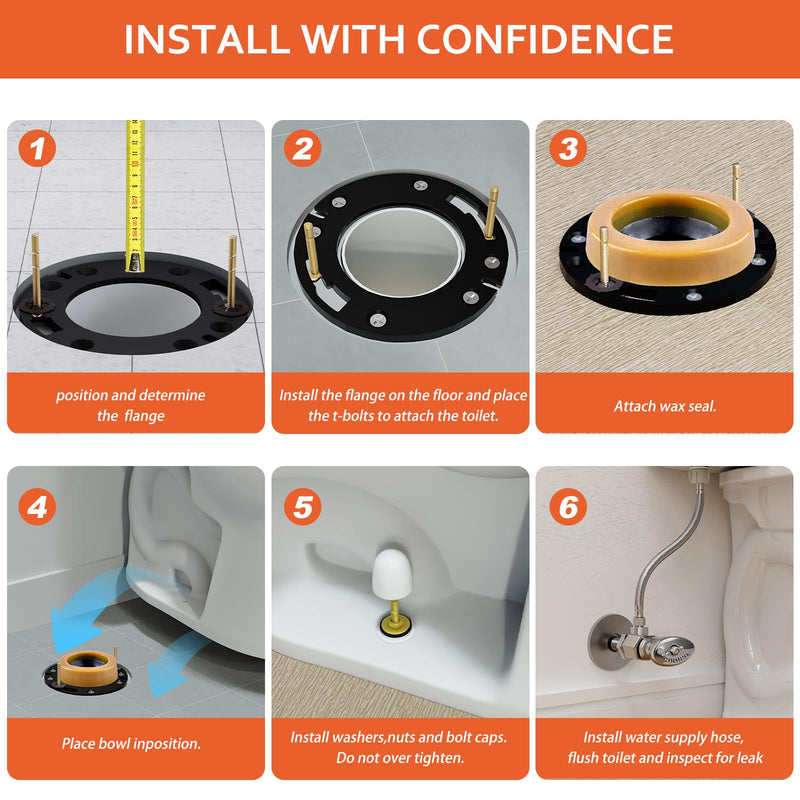 INSTALL WITH CONFIDENCE

1

position and determine the flange

2

Install the flange on the floor and place the t-bolts to attach the toilet.

3

Attach wax seal.

4

Place bowl inposition.

5

Install washers,nuts and bolt caps. Do not over tighten.

6

Install water supply hose, flush toilet and inspect for leak