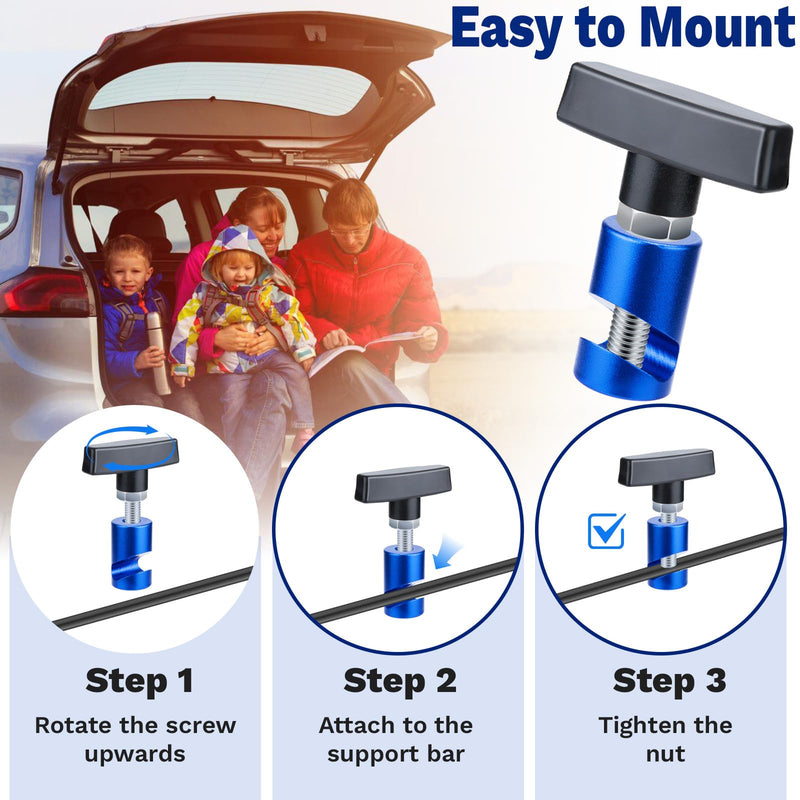 Easy to Mount

Step 1
Rotate the screw upwards

Step 2
Attach to the support bar

Step 3
Tighten the nut