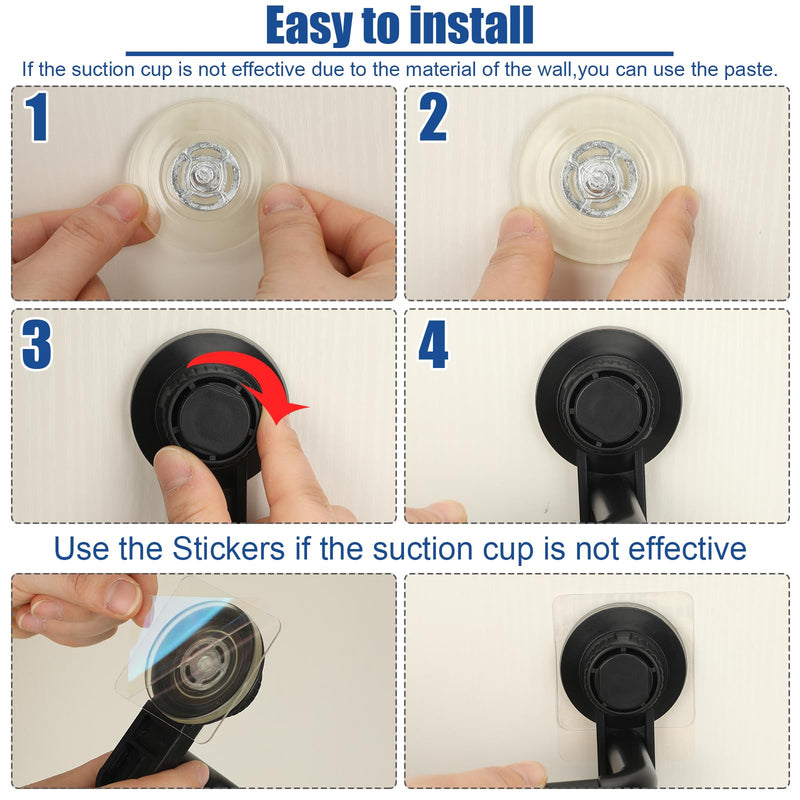 Easy to install

If the suction cup is not effective due to the material of the wall,you can use the paste.

1

2

3

4

Use the Stickers if the suction cup is not effective