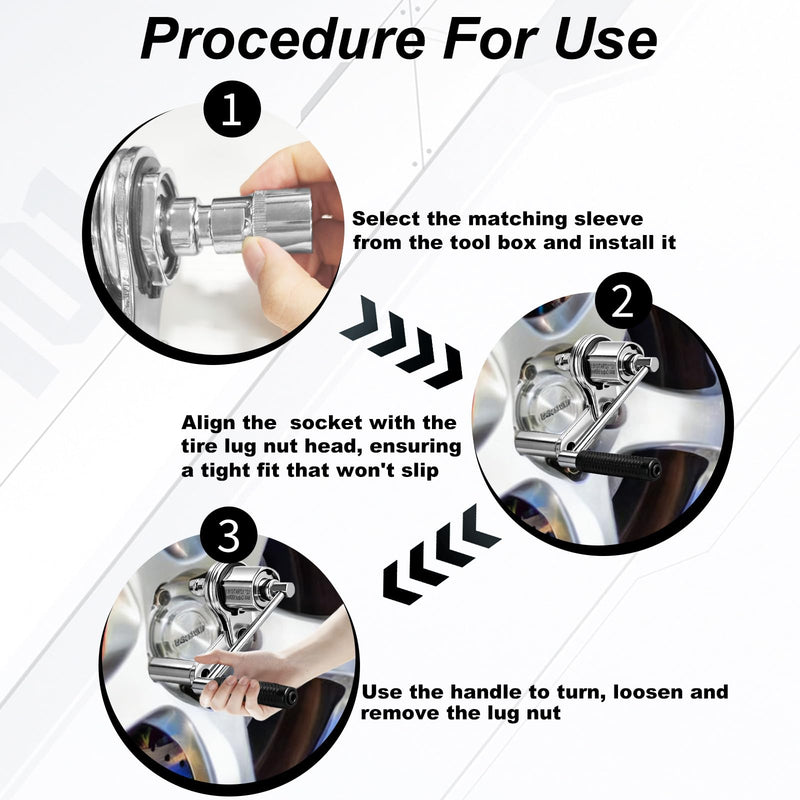 Procedure For Use

1

Select the matching sleeve from the tool box and install it

2

Align the  socket with the tire lug nut head, ensuring a tight fit that won't slip

3

Use the handle to turn, loosen and remove the lug nut