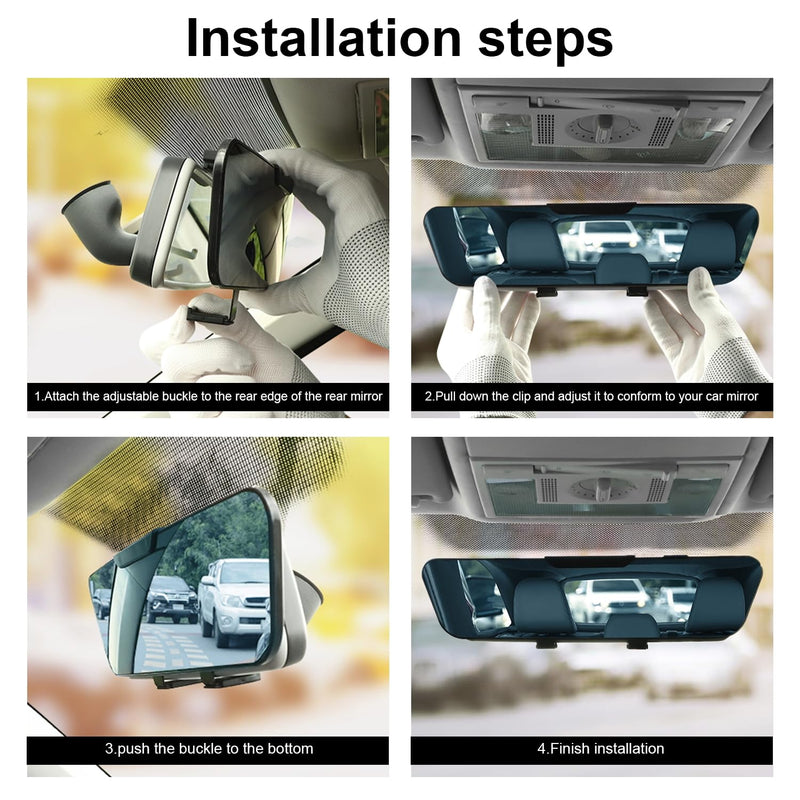 Installation steps

1.Attach the adjustable buckle to the rear edge of the rear mirror

2.Pull down the clip and adjust it to conform to your car mirror

3.push the buckle to the bottom

4.Finish installation