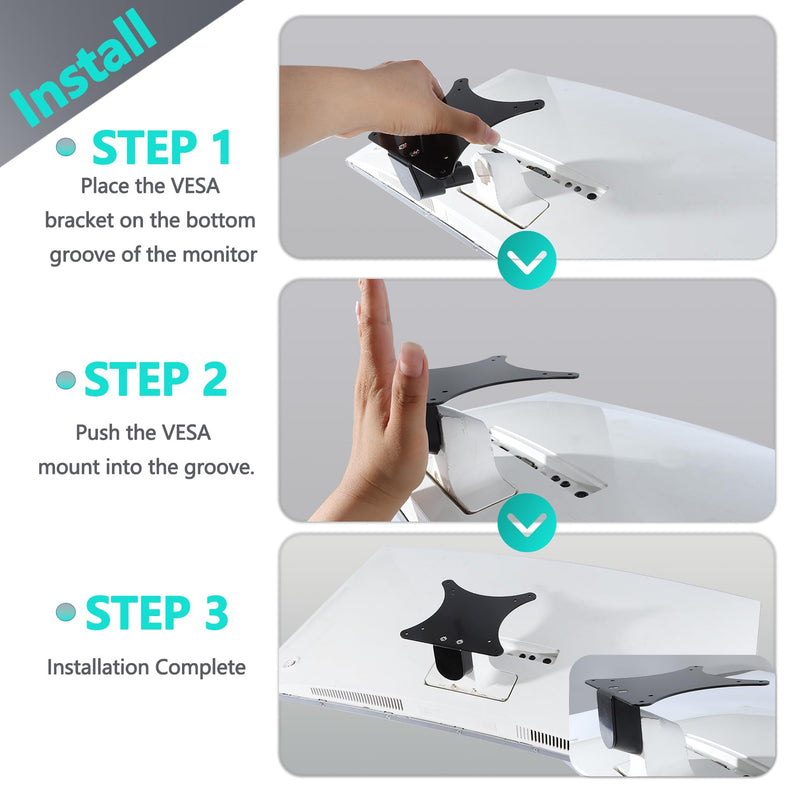 Install

STEP 1
Place the VESA bracket on the bottom groove of the monitor

STEP 2
Push the VESA mount into the groove.

STEP 3
Installation Complete