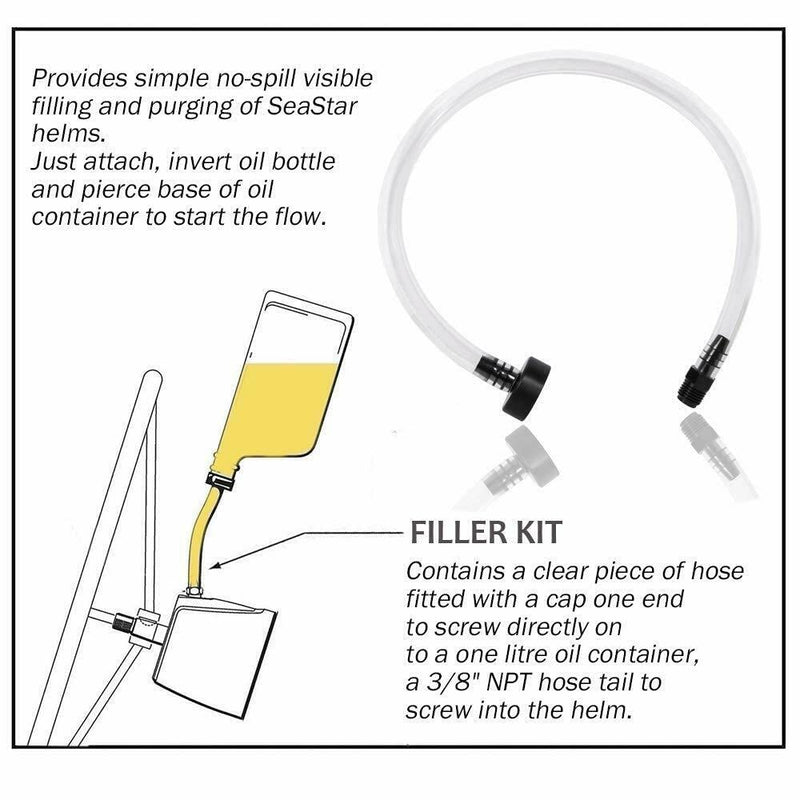 Provides simple no-spill visible filling and purging of SeaStar helms.
Just attach, invert oil bottle and pierce base of oil container to start the flow.

FILLER KIT

Contains a clear piece of hose fitted with a cap one end to screw directly on to a one litre oil container, a 3/8" NPT hose tail to screw into the helm.