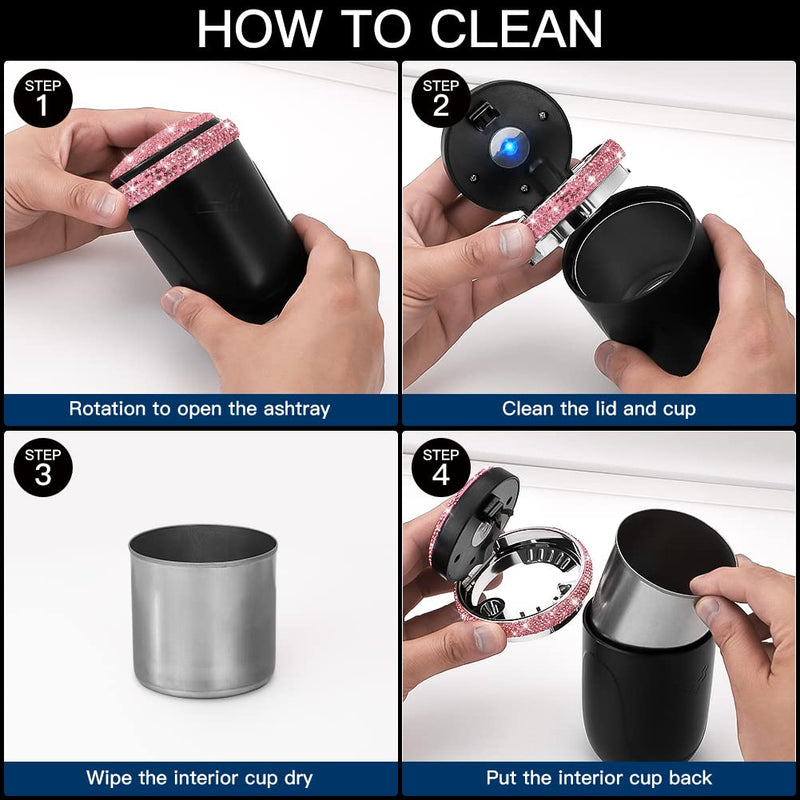 HOW TO CLEAN

STEP 1

Rotation to open the ashtray

STEP 2

Clean the lid and cup

STEP 3

Wipe the interior cup dry

STEP 4

Put the interior cup back