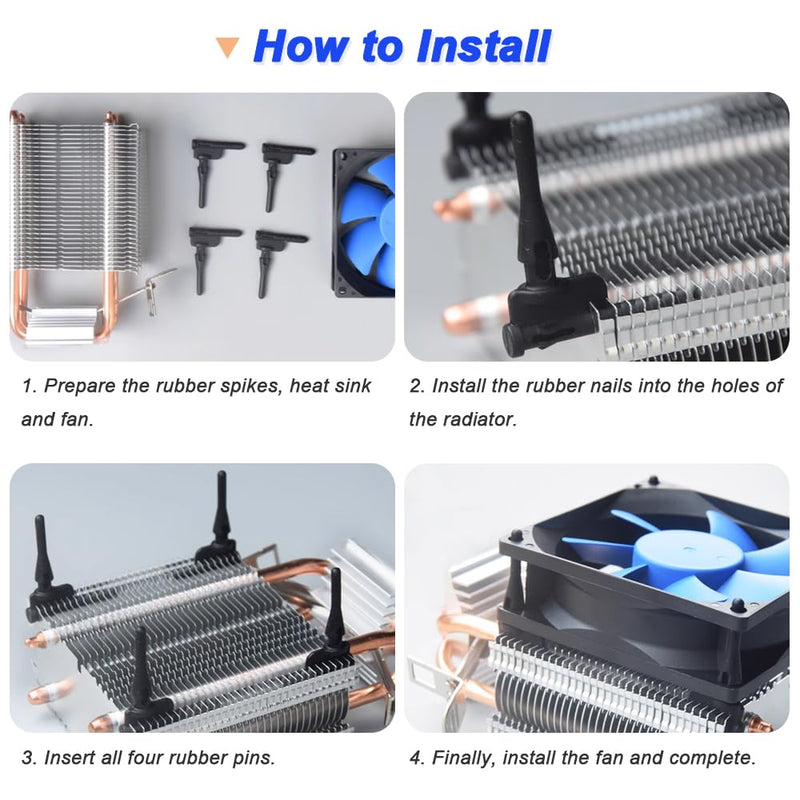 How to Install

1. Prepare the rubber spikes, heat sink and fan.

2. Install the rubber nails into the holes of the radiator.

3. Insert all four rubber pins.

4. Finally, install the fan and complete.