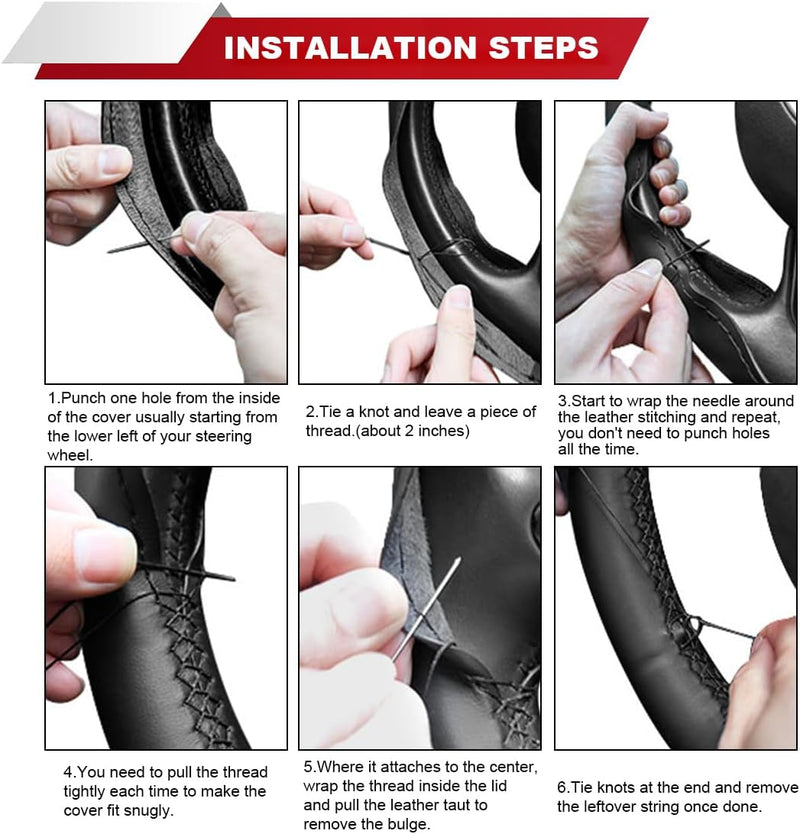 INSTALLATION STEPS

1.Punch one hole from the inside of the cover usually starting from the lower left of your steering wheel.

2.Tie a knot and leave a piece of thread.(about 2 inches)

3.Start to wrap the needle around the leather stitching and repeat, you don't need to punch holes all the time.

4.You need to pull the thread tightly each time to make the cover fit snugly.

5.Where it attaches to the center, wrap the thread inside the lid and pull the leather taut to remove the bulge.

6.Tie knots at the end and remove the leftover string once done.