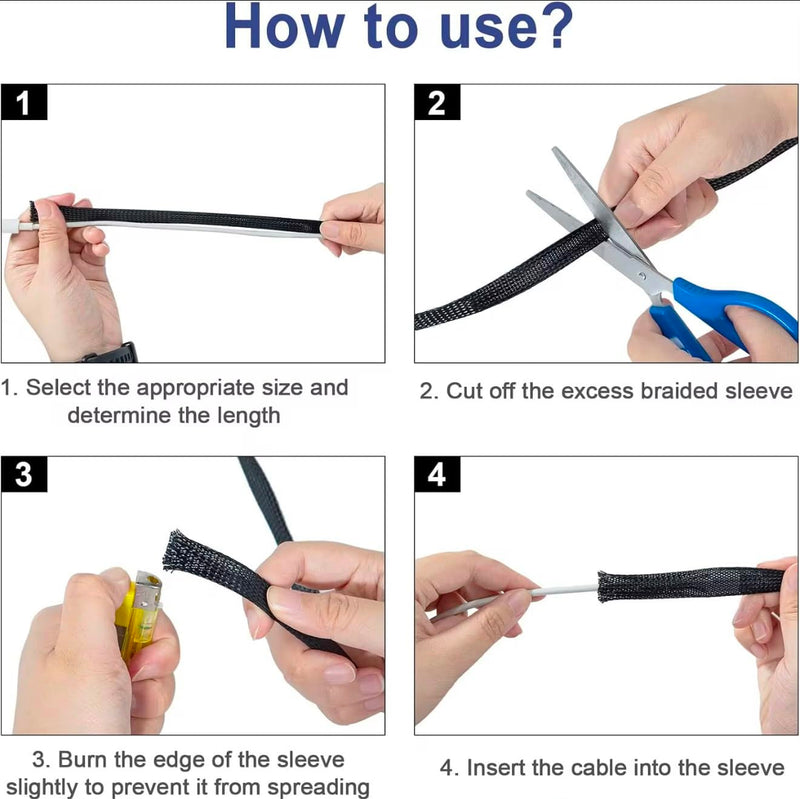 How to use?

1

1. Select the appropriate size and determine the length

2

2. Cut off the excess braided sleeve

3

3. Burn the edge of the sleeve slightly to prevent it from spreading

4

4. Insert the cable into the sleeve