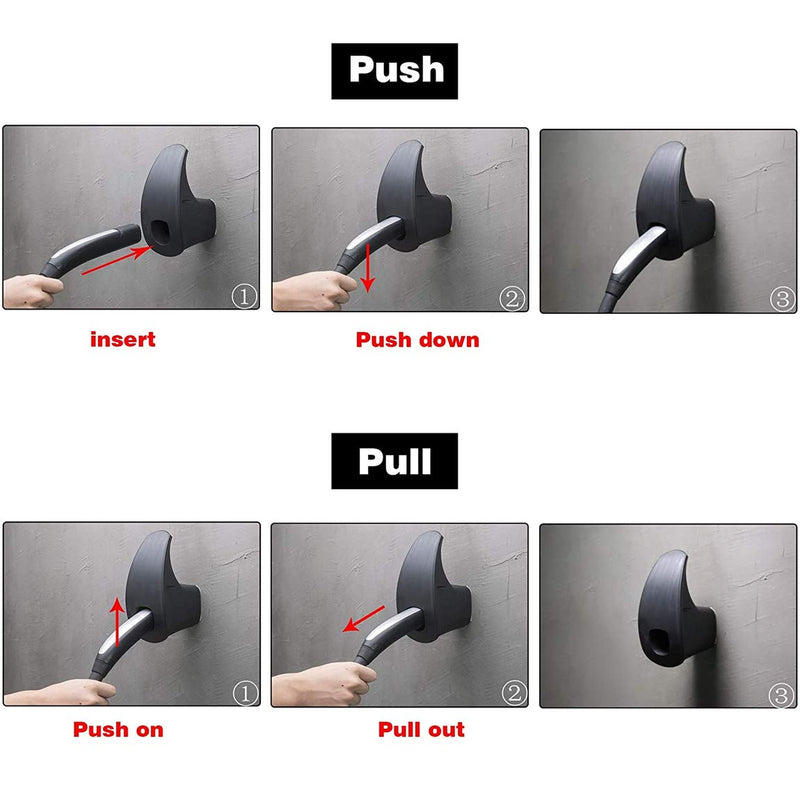 Push

①

②

③

insert

Push down

Pull

①

②

③

Push on

Pull out