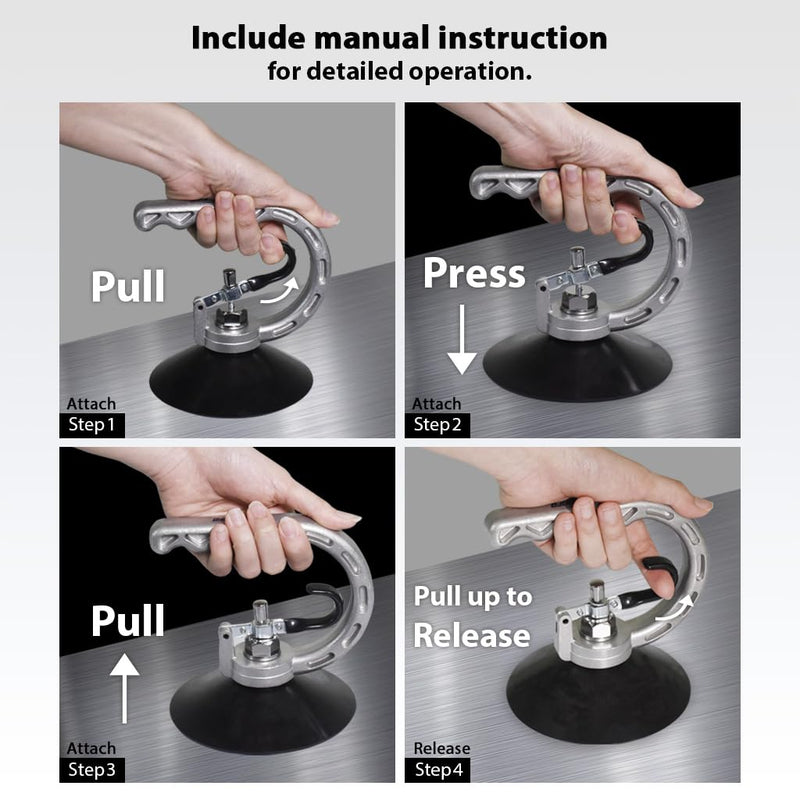 Include manual instruction
for detailed operation.

Pull

Attach
Step 1

Press

Attach
Step 2

Pull

Attach
Step 3

Pull up to
Release

Release
Step 4