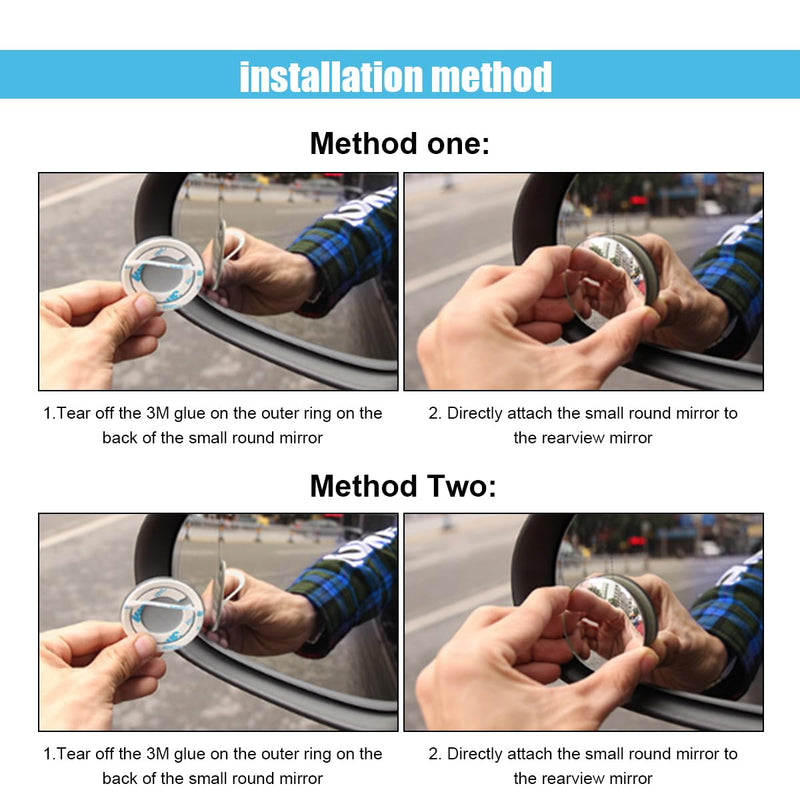 installation method

Method one:

1.Tear off the 3M glue on the outer ring on the back of the small round mirror

2. Directly attach the small round mirror to the rearview mirror

Method Two:

1.Tear off the 3M glue on the outer ring on the back of the small round mirror

2. Directly attach the small round mirror to the rearview mirror