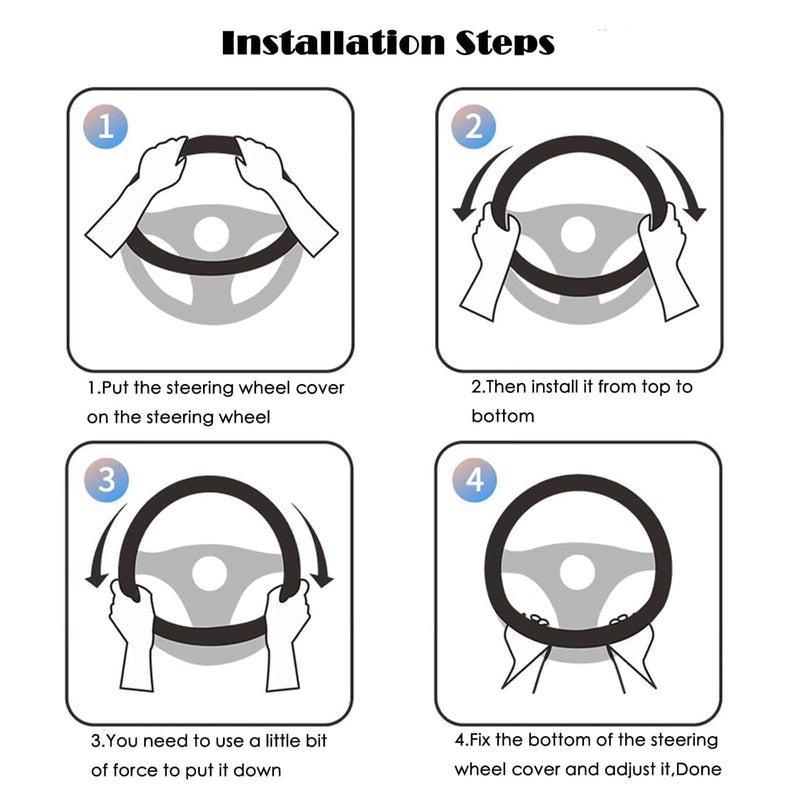 Installation Steps

1

1.Put the steering wheel cover on the steering wheel

2

2.Then install it from top to bottom

3

3.You need to use a little bit of force to put it down

4

4.Fix the bottom of the steering wheel cover and adjust it,Done