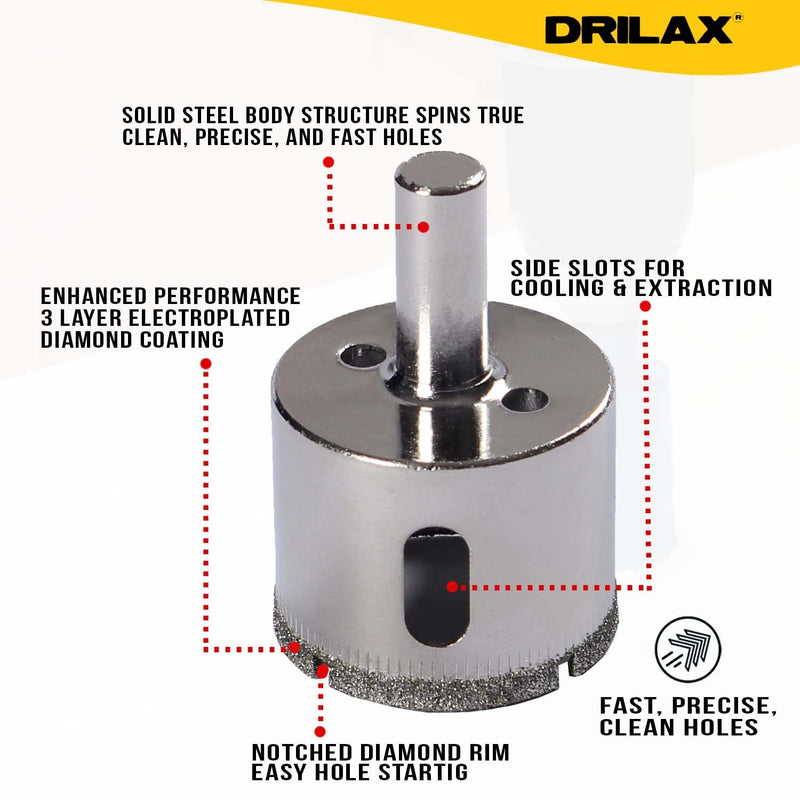 DRILAX®

SOLID STEEL BODY STRUCTURE SPINS TRUE CLEAN, PRECISE, AND FAST HOLES

SIDE SLOTS FOR COOLING & EXTRACTION

ENHANCED PERFORMANCE 3 LAYER ELECTROPLATED DIAMOND COATING

FAST, PRECISE, CLEAN HOLES

NOTCHED DIAMOND RIM EASY HOLE STARTIG