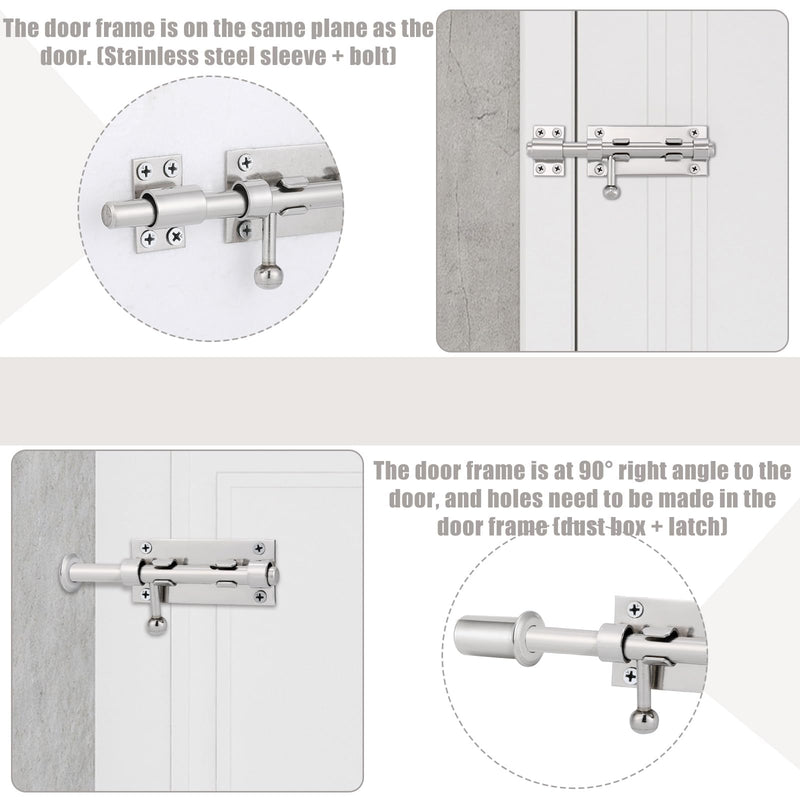 The door frame is on the same plane as the door. (Stainless steel sleeve + bolt)

The door frame is at 90° right angle to the door, and holes need to be made in the door frame (dust box + latch)