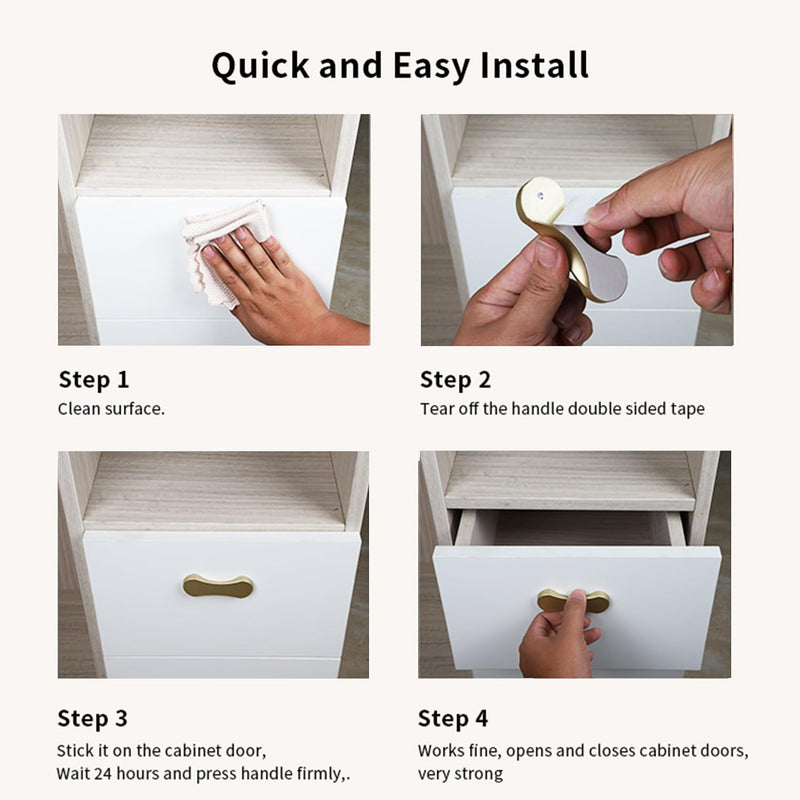 Quick and Easy Install

Step 1
Clean surface.

Step 2
Tear off the handle double sided tape

Step 3
Stick it on the cabinet door,
Wait 24 hours and press handle firmly,.

Step 4
Works fine, opens and closes cabinet doors, very strong