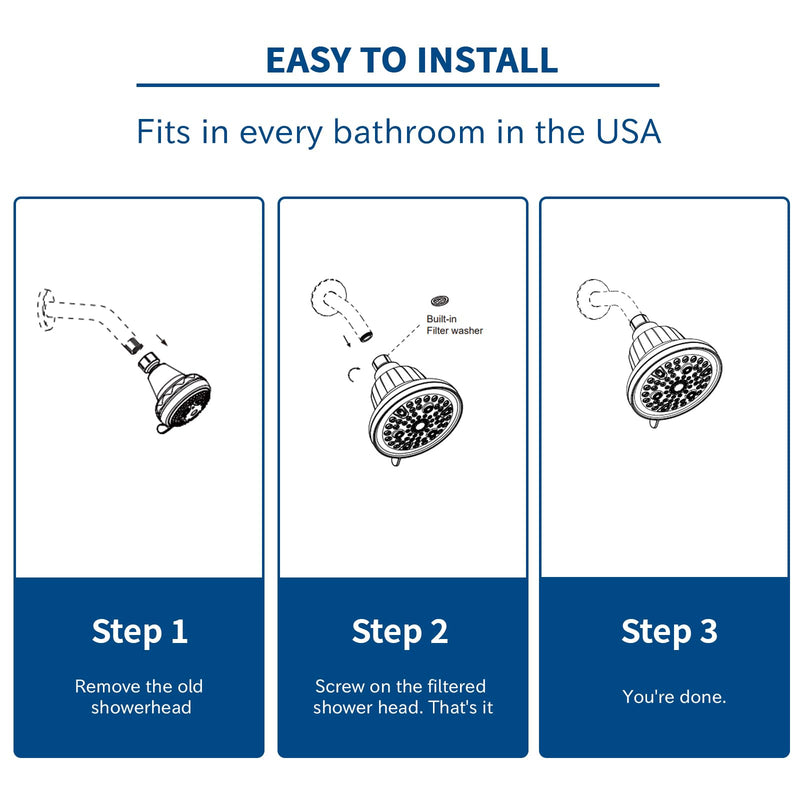 EASY TO INSTALL

Fits in every bathroom in the USA

Step 1

Remove the old showerhead

Built-in Filter washer

Step 2

Screw on the filtered shower head. That's it

Step 3

You're done.