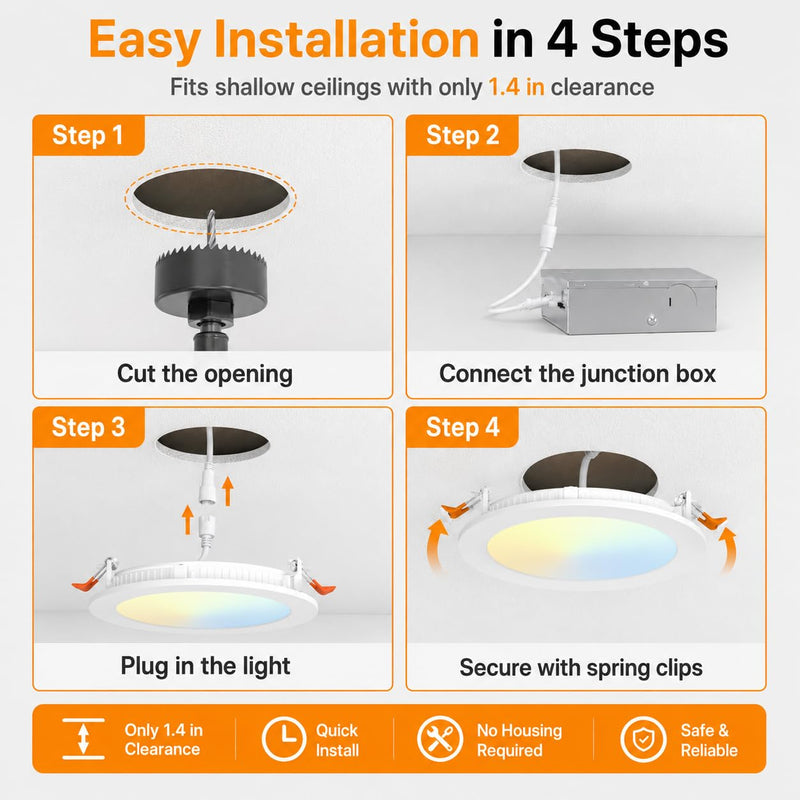 Easy Installation in 4 Steps

Fits shallow ceilings with only 1.4 in clearance

Step 1

Cut the opening

Step 2

Connect the junction box

Step 3

Plug in the light

Step 4

Secure with spring clips

Only 1.4 in Clearance

Quick Install

No Housing Required

Safe & Reliable