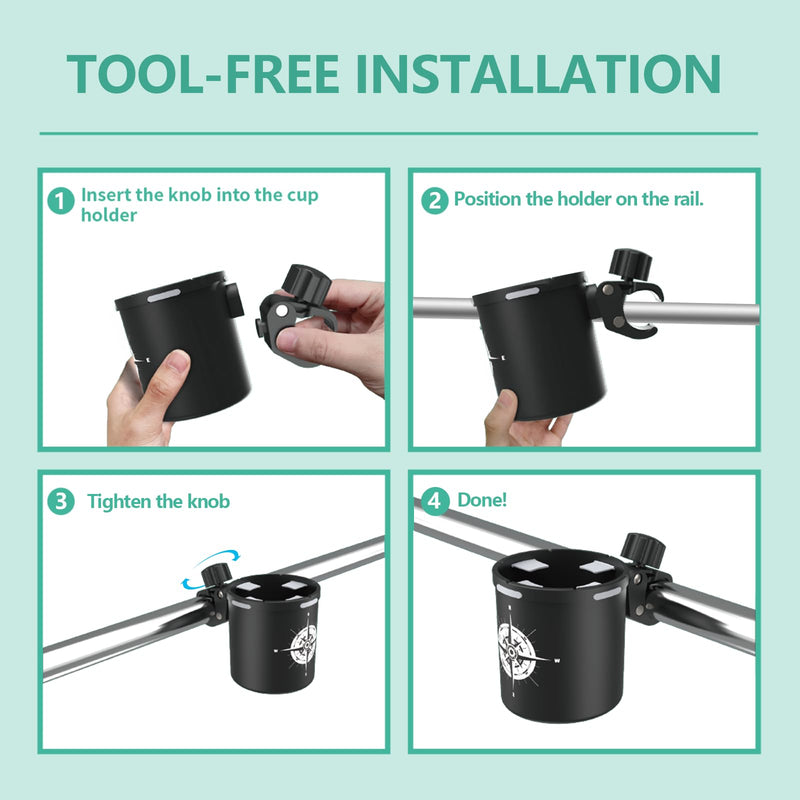 TOOL-FREE INSTALLATION

1 Insert the knob into the cup holder

2 Position the holder on the rail.

3 Tighten the knob

4 Done!