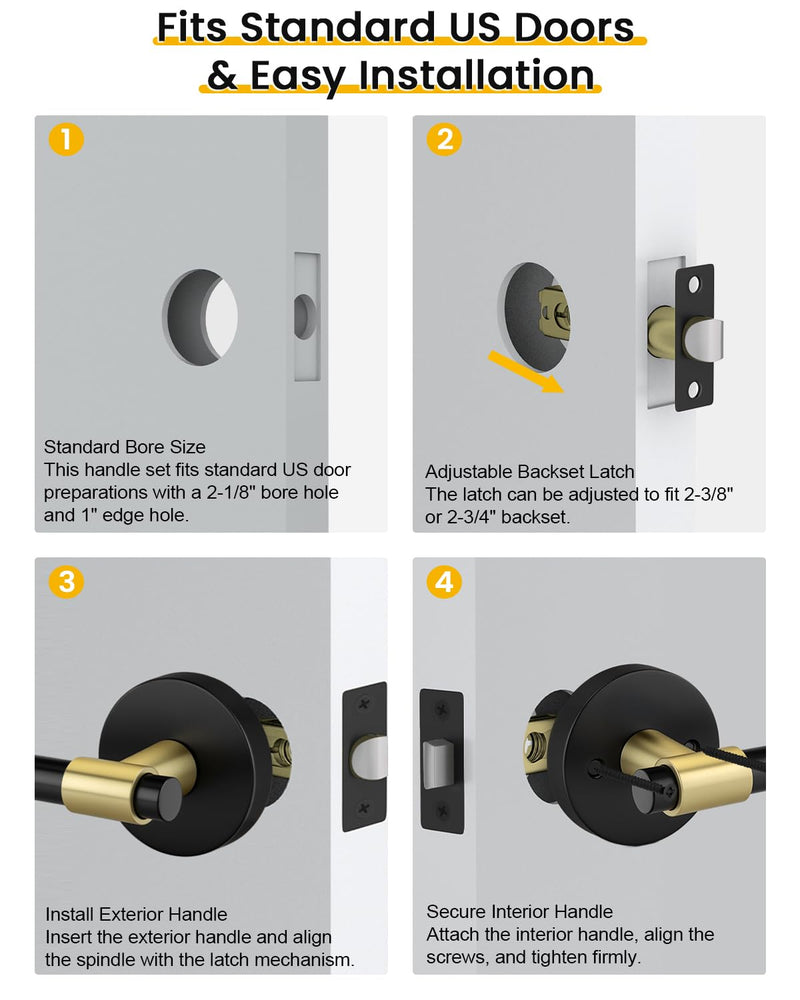 Fits Standard US Doors
& Easy Installation

1

Standard Bore Size
This handle set fits standard US door preparations with a 2-1/8" bore hole and 1" edge hole.

2

Adjustable Backset Latch
The latch can be adjusted to fit 2-3/8" or 2-3/4" backset.

3

Install Exterior Handle
Insert the exterior handle and align the spindle with the latch mechanism.

4

Secure Interior Handle
Attach the interior handle, align the screws, and tighten firmly.