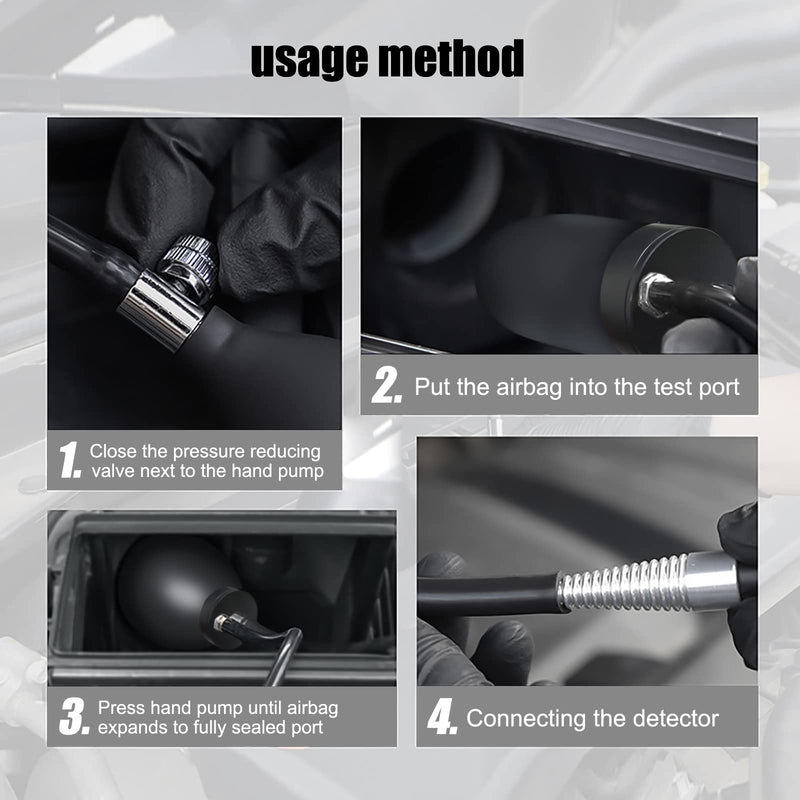 usage method

1. Close the pressure reducing valve next to the hand pump

2. Put the airbag into the test port

3. Press hand pump until airbag expands to fully sealed port

4. Connecting the detector