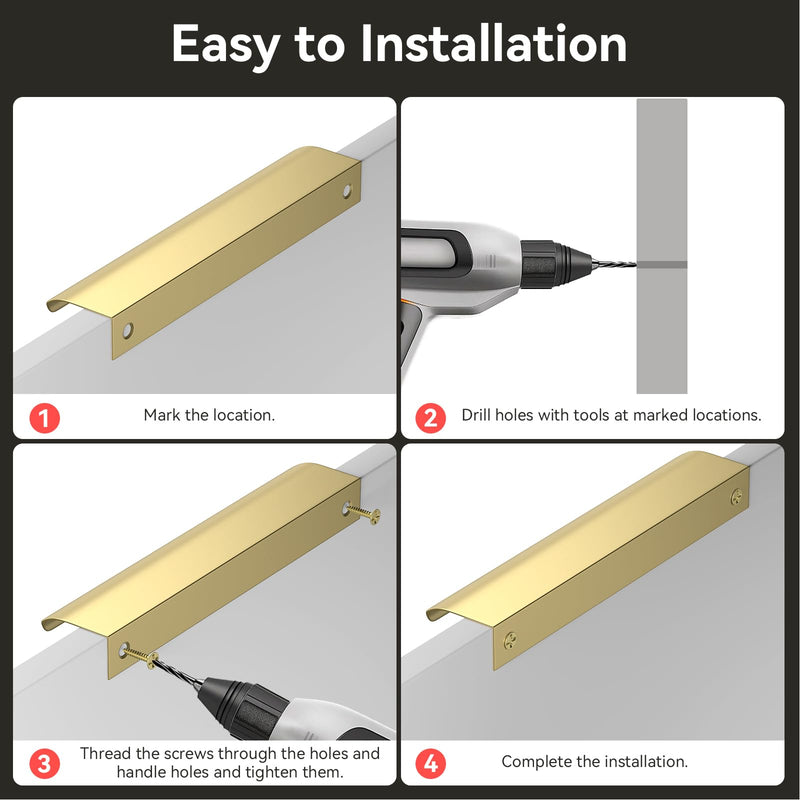 Easy to Installation

1 Mark the location.

2 Drill holes with tools at marked locations.

3 Thread the screws through the holes and handle holes and tighten them.

4 Complete the installation.