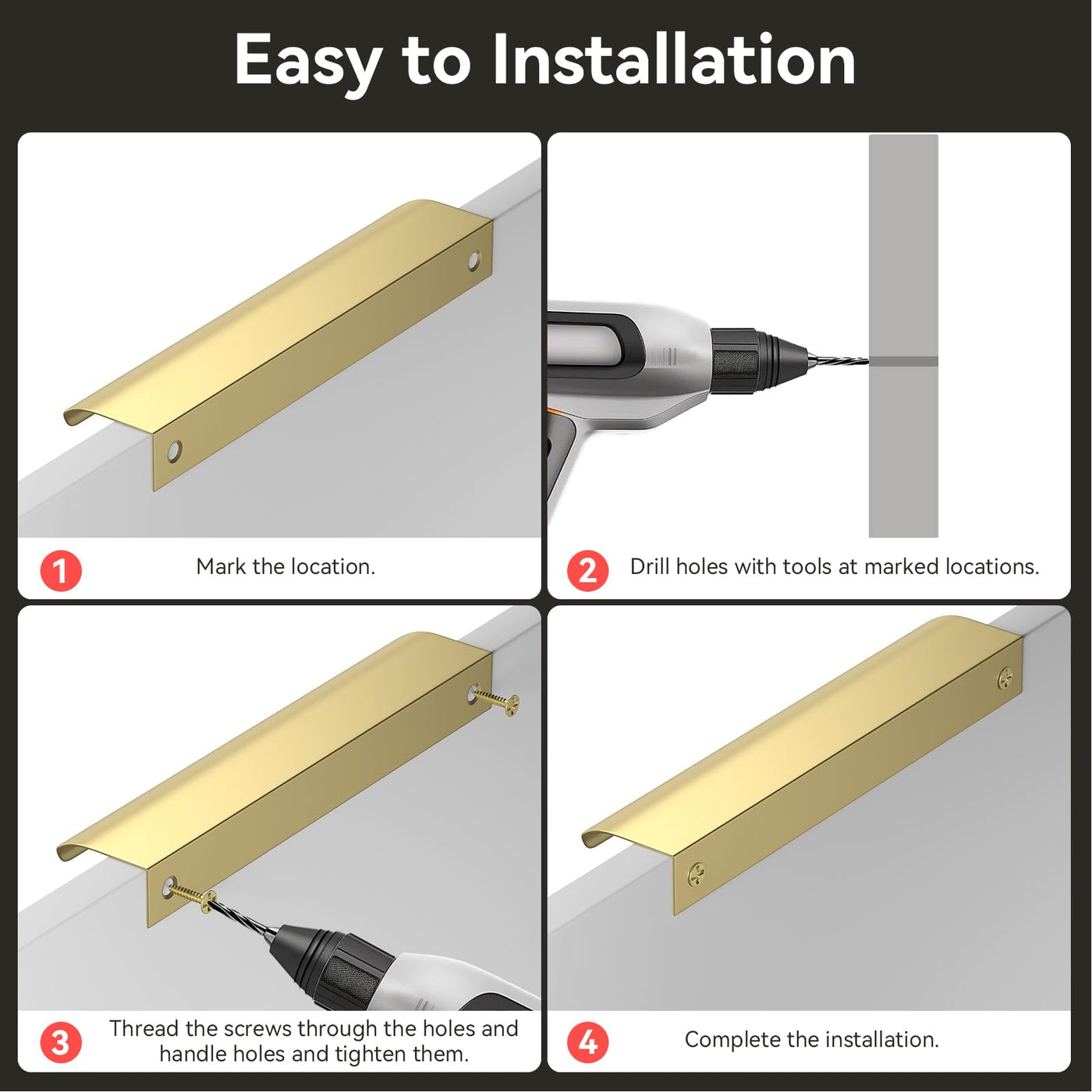 Easy to Installation

1 Mark the location.

2 Drill holes with tools at marked locations.

3 Thread the screws through the holes and handle holes and tighten them.

4 Complete the installation.