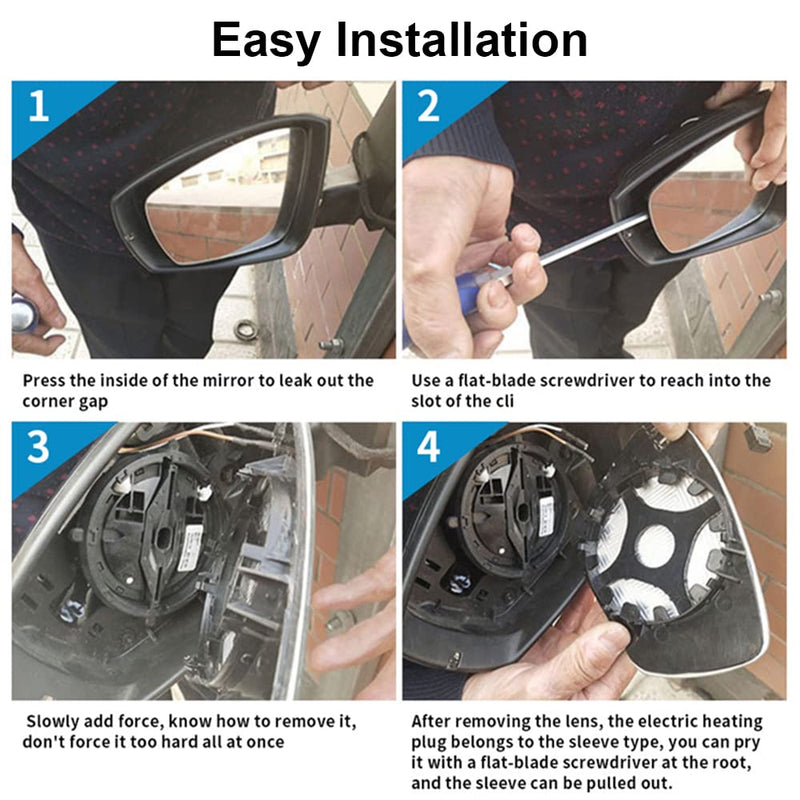 Easy Installation

1

Press the inside of the mirror to leak out the corner gap

2

Use a flat-blade screwdriver to reach into the slot of the cli

3

Slowly add force, know how to remove it, don't force it too hard all at once

4

After removing the lens, the electric heating plug belongs to the sleeve type, you can pry it with a flat-blade screwdriver at the root, and the sleeve can be pulled out.