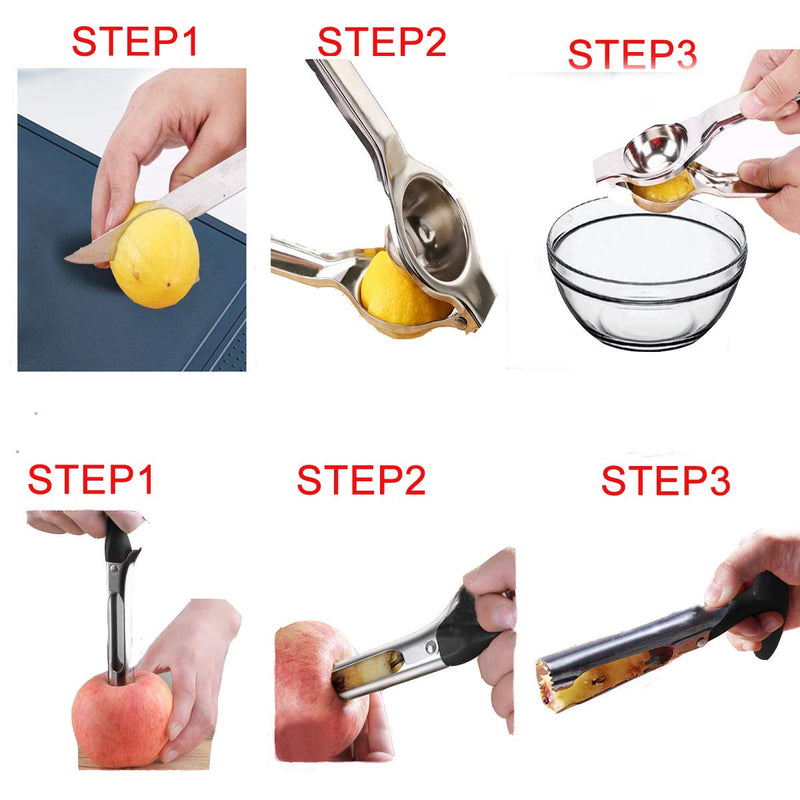 STEP1

STEP2

STEP3

STEP1

STEP2

STEP3