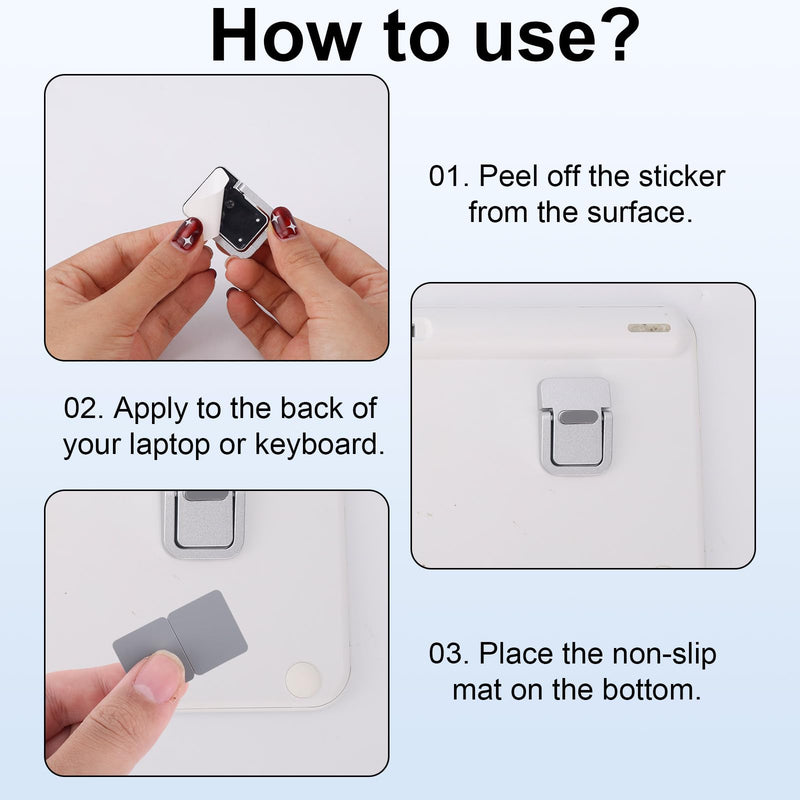 How to use?

01. Peel off the sticker from the surface.

02. Apply to the back of your laptop or keyboard.

03. Place the non-slip mat on the bottom.