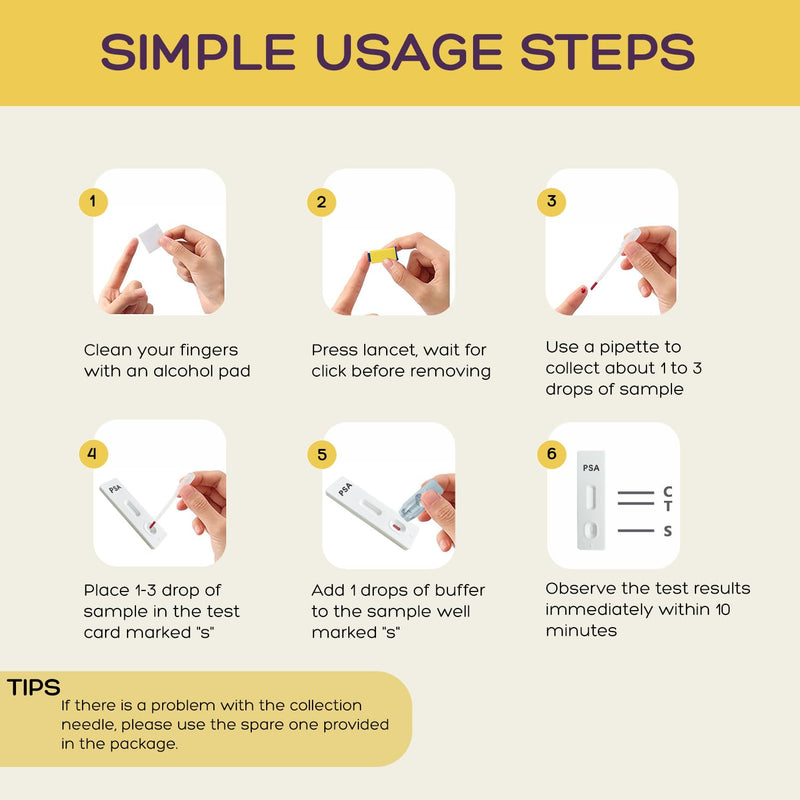 SIMPLE USAGE STEPS

1

Clean your fingers with an alcohol pad

2

Press lancet, wait for click before removing

3

Use a pipette to collect about 1 to 3 drops of sample

4

PSA

Place 1-3 drop of sample in the test card marked "s"

5

PSA

Add 1 drops of buffer to the sample well marked "s"

6

PSA

C
T
S

Observe the test results immediately within 10 minutes

TIPS
If there is a problem with the collection needle, please use the spare one provided in the package.