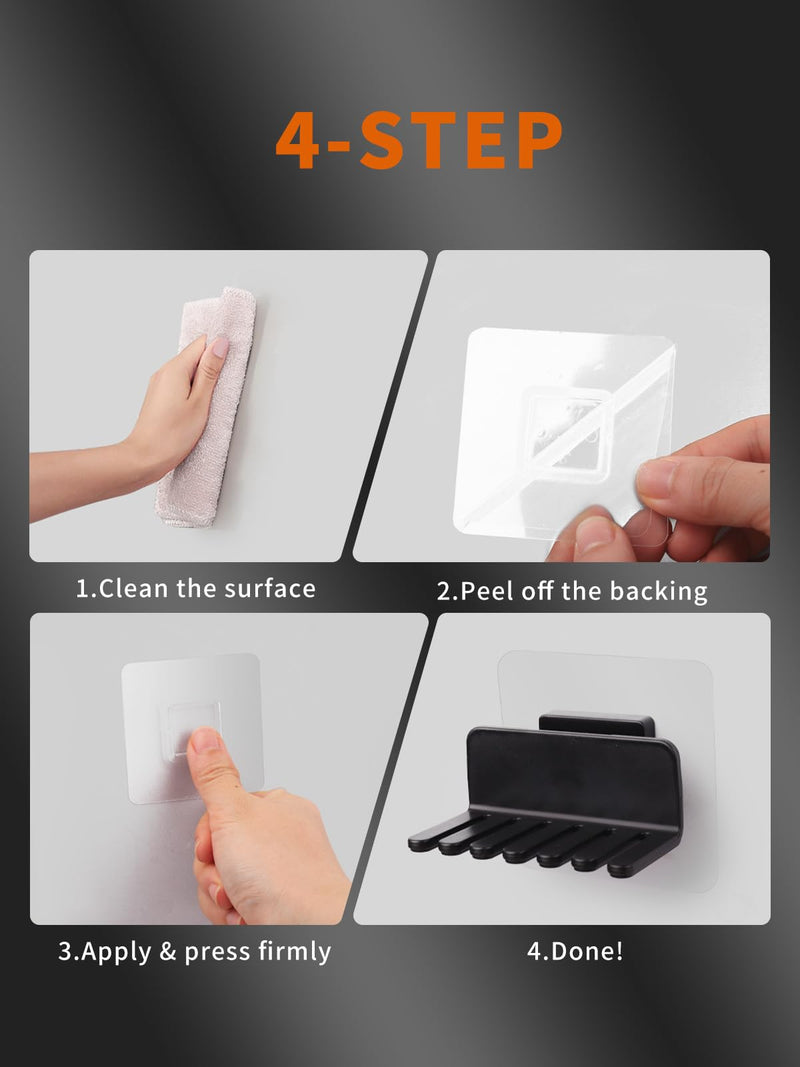 4-STEP

1.Clean the surface

2.Peel off the backing

3.Apply & press firmly

4.Done!