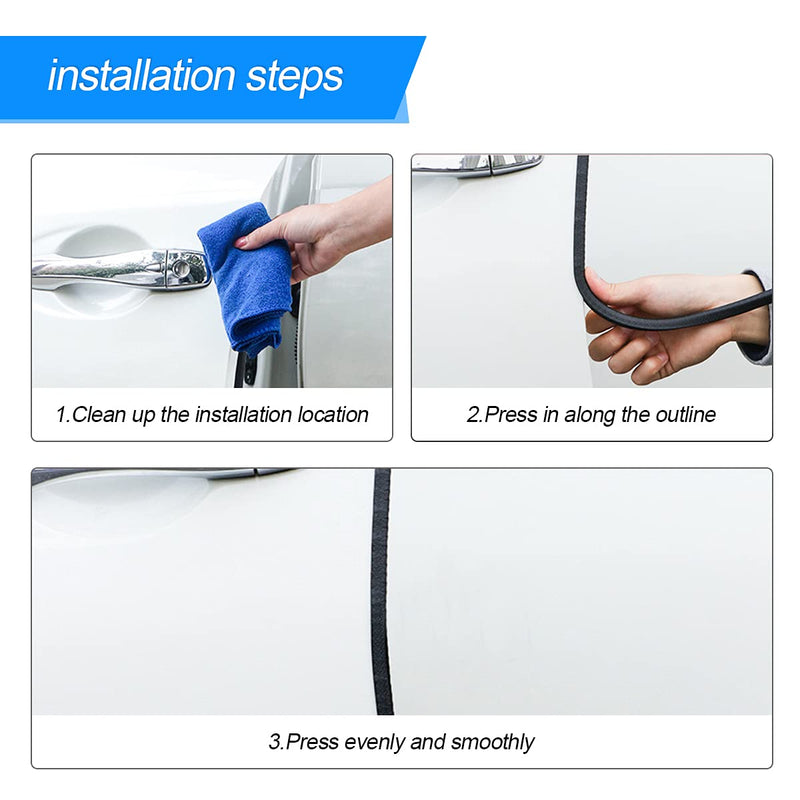 installation steps

1.Clean up the installation location

2.Press in along the outline

3.Press evenly and smoothly