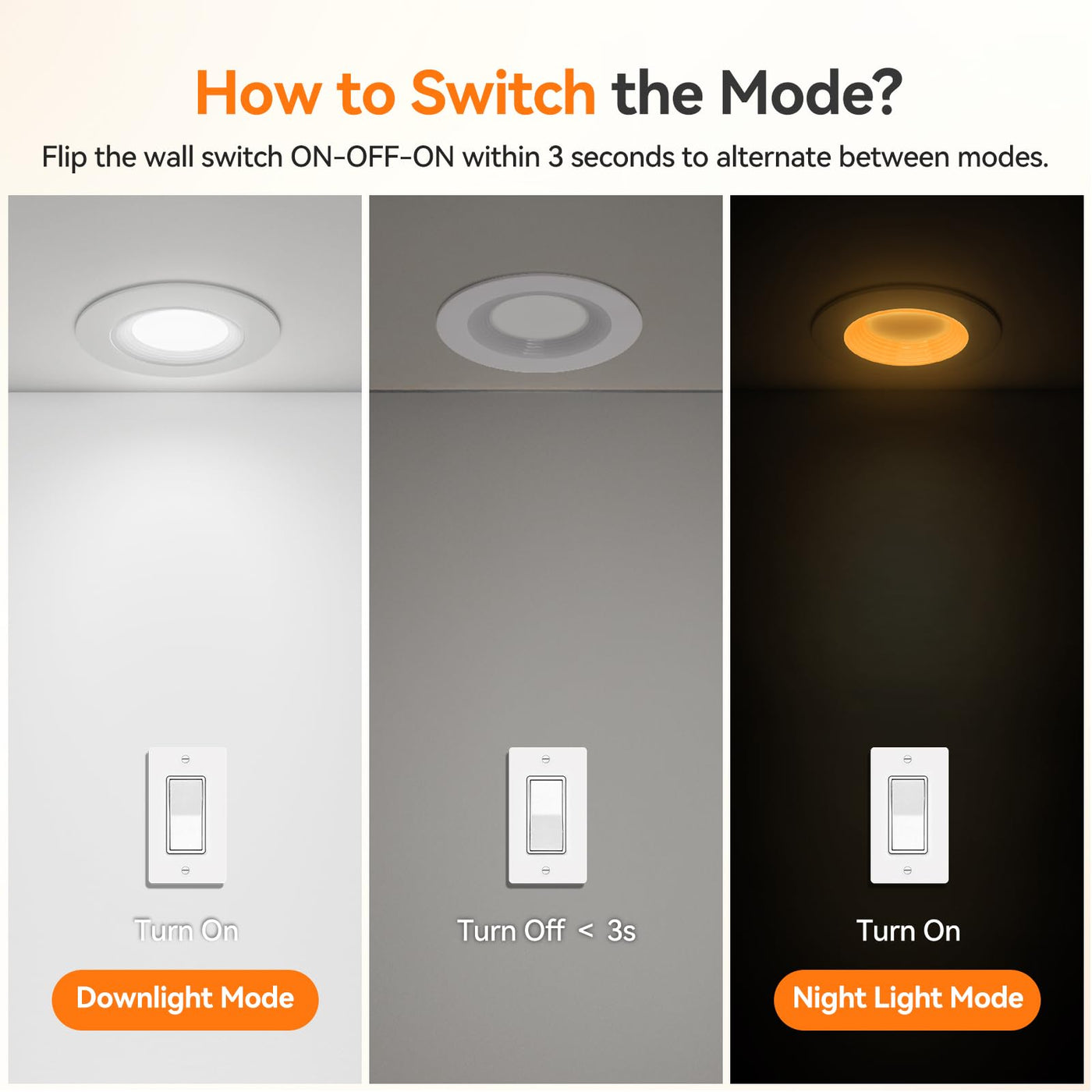 How to Switch the Mode?

Flip the wall switch ON-OFF-ON within 3 seconds to alternate between modes.

Turn On

Downlight Mode

Turn Off < 3s

Turn On

Night Light Mode