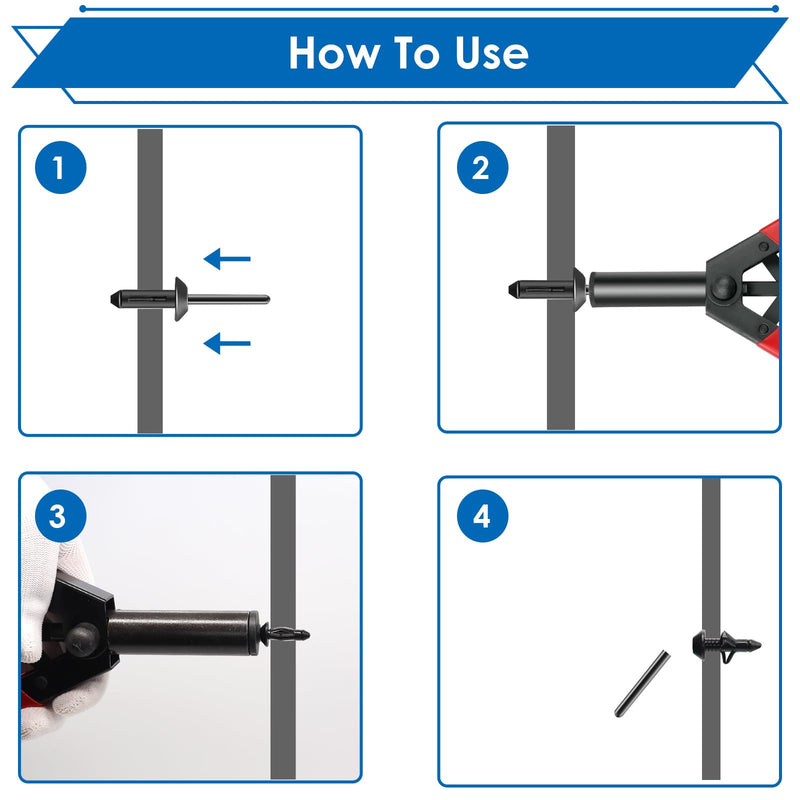 How To Use

1

2

3

4