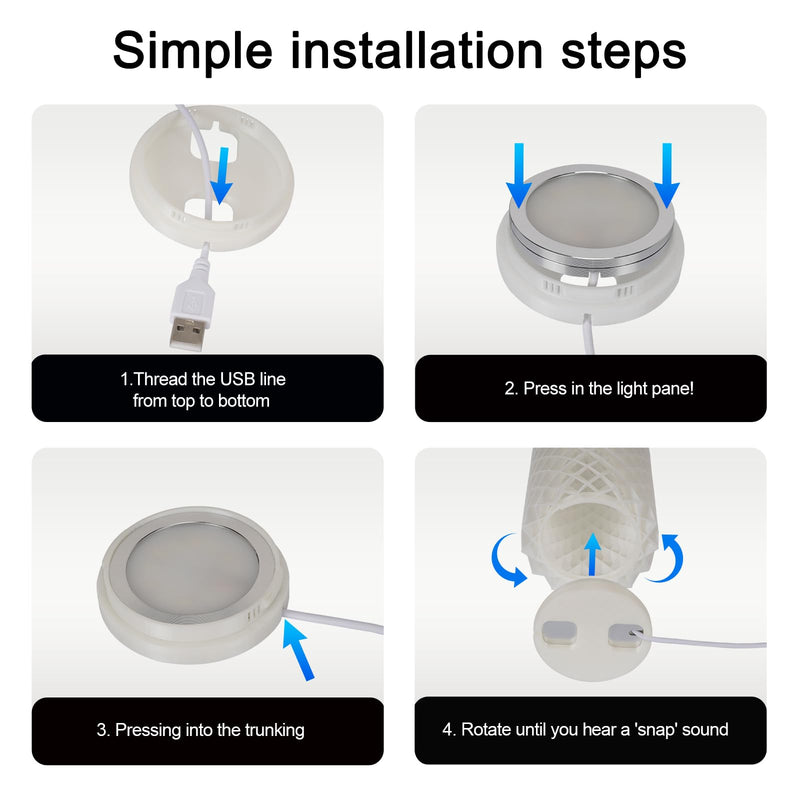 Simple installation steps

1.Thread the USB line from top to bottom

2. Press in the light pane!

3. Pressing into the trunking

4. Rotate until you hear a 'snap' sound