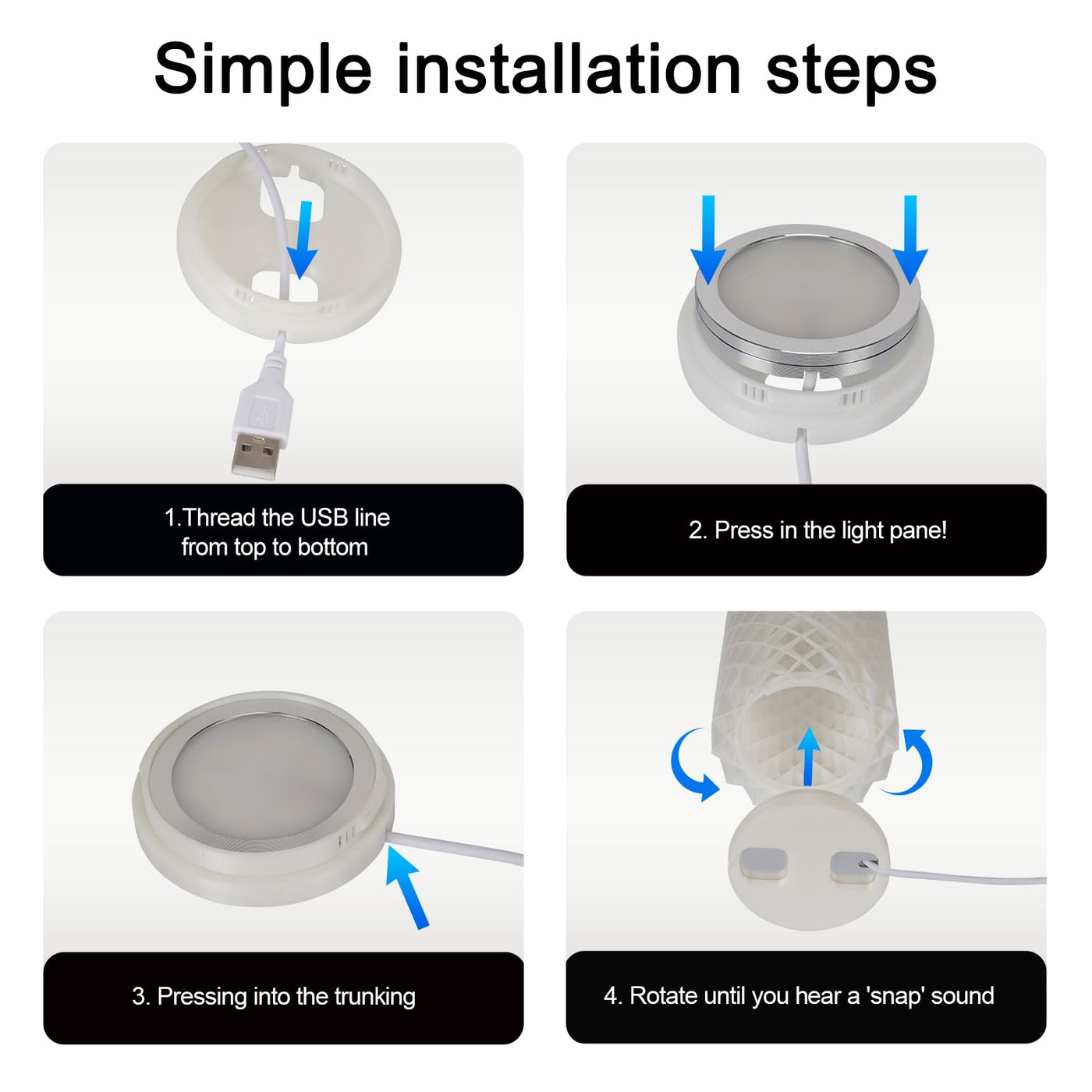 Simple installation steps

1.Thread the USB line from top to bottom

2. Press in the light pane!

3. Pressing into the trunking

4. Rotate until you hear a 'snap' sound