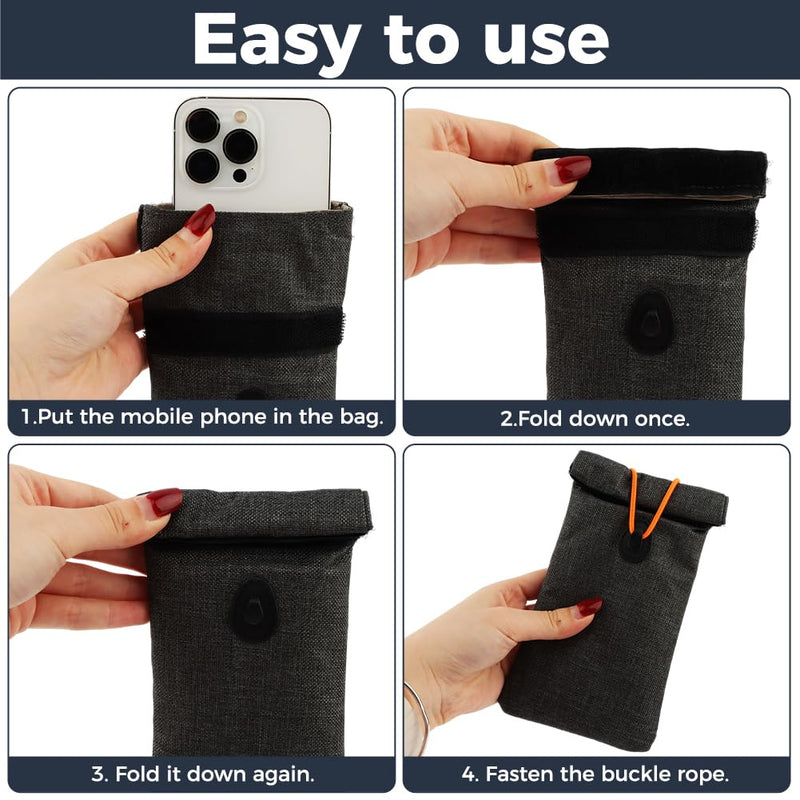 Easy to use

1.Put the mobile phone in the bag.

2.Fold down once.

3. Fold it down again.

4. Fasten the buckle rope.