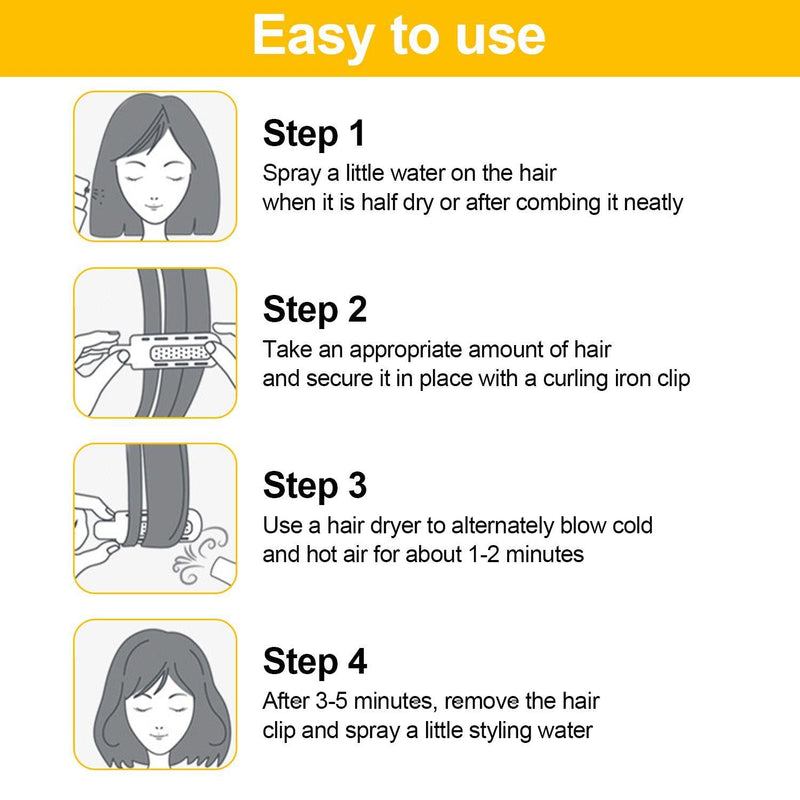 Easy to use

Step 1
Spray a little water on the hair when it is half dry or after combing it neatly

Step 2
Take an appropriate amount of hair and secure it in place with a curling iron clip

Step 3
Use a hair dryer to alternately blow cold and hot air for about 1-2 minutes

Step 4
After 3-5 minutes, remove the hair clip and spray a little styling water