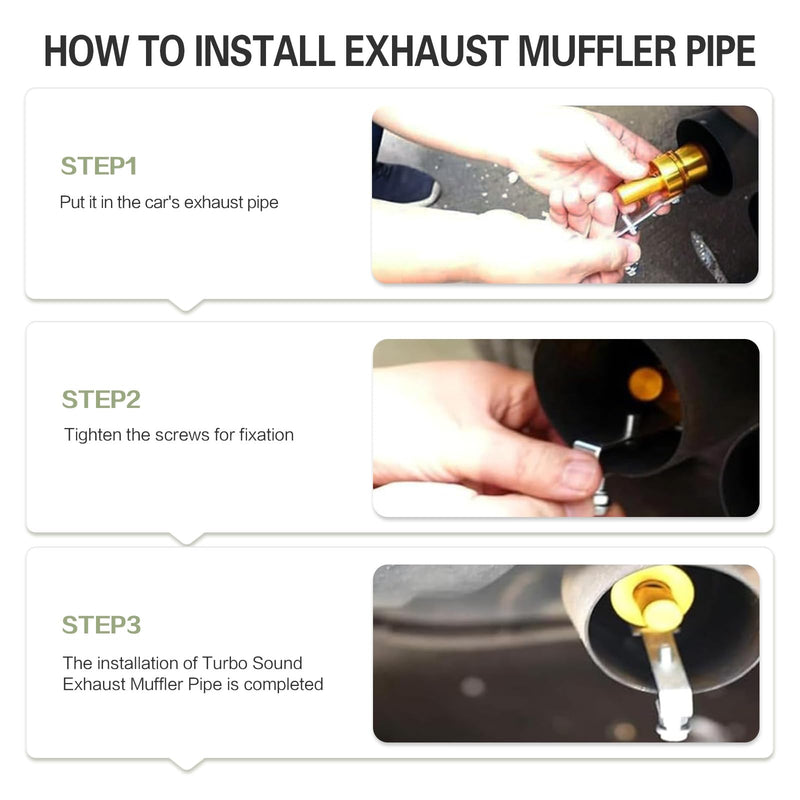 HOW TO INSTALL EXHAUST MUFFLER PIPE

STEP1

Put it in the car's exhaust pipe

STEP2

Tighten the screws for fixation

STEP3

The installation of Turbo Sound Exhaust Muffler Pipe is completed