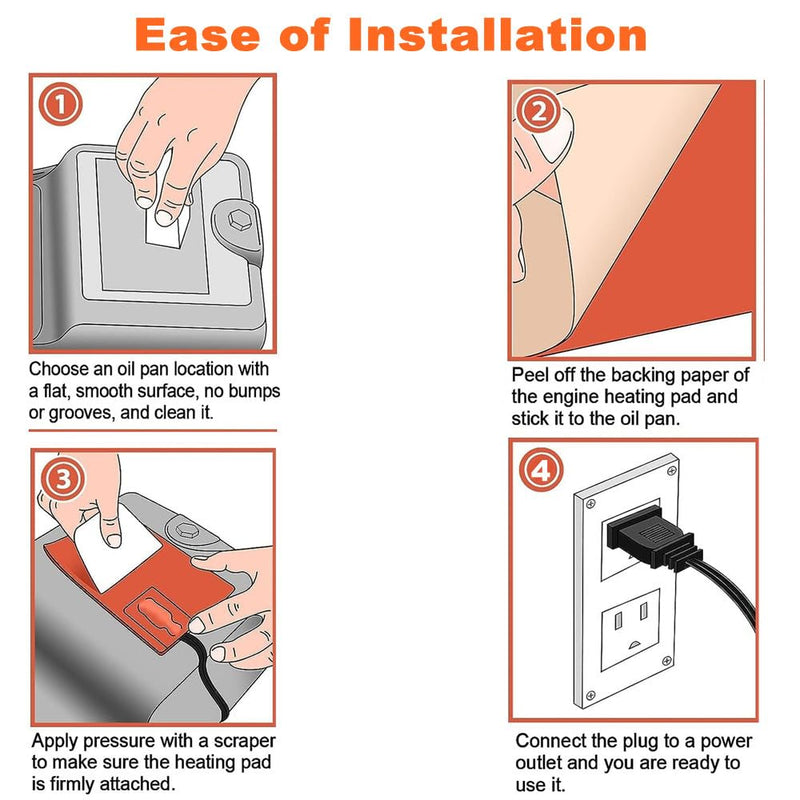 Ease of Installation

1

Choose an oil pan location with a flat, smooth surface, no bumps or grooves, and clean it.

2

Peel off the backing paper of the engine heating pad and stick it to the oil pan.

3

Apply pressure with a scraper to make sure the heating pad is firmly attached.

4

Connect the plug to a power outlet and you are ready to use it.