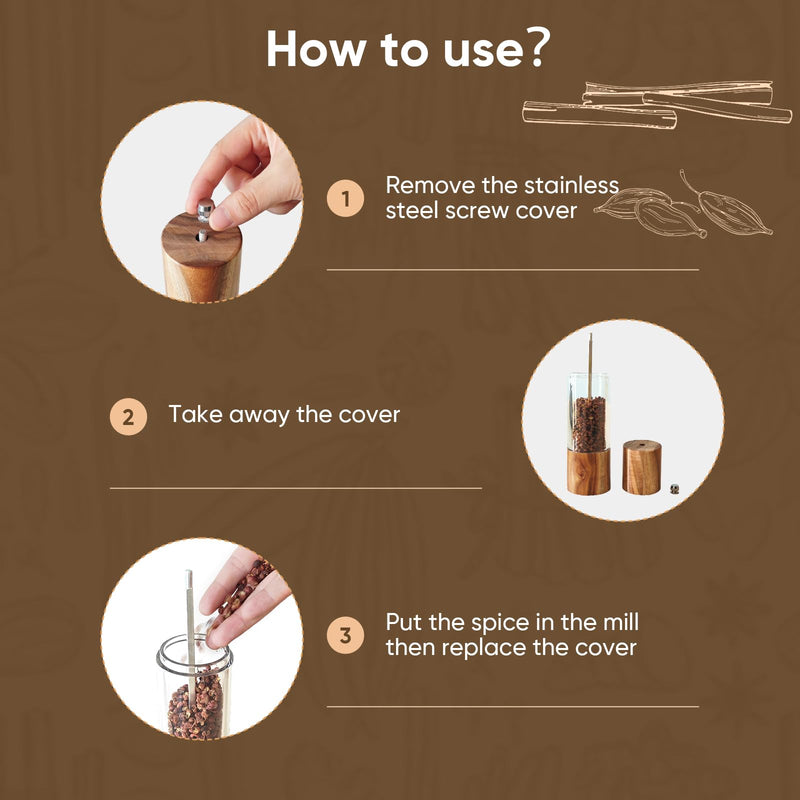 How to use?

1 Remove the stainless steel screw cover

2 Take away the cover

3 Put the spice in the mill then replace the cover