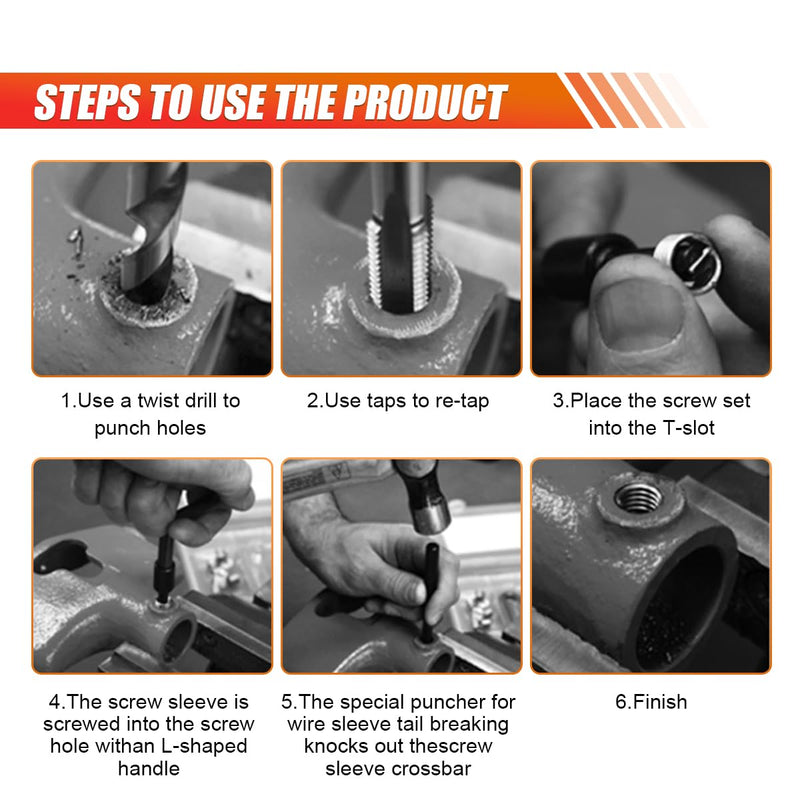 STEPS TO USE THE PRODUCT

1.Use a twist drill to punch holes

2.Use taps to re-tap

3.Place the screw set into the T-slot

4.The screw sleeve is screwed into the screw hole withan L-shaped handle

5.The special puncher for wire sleeve tail breaking knocks out thescrew sleeve crossbar

6.Finish