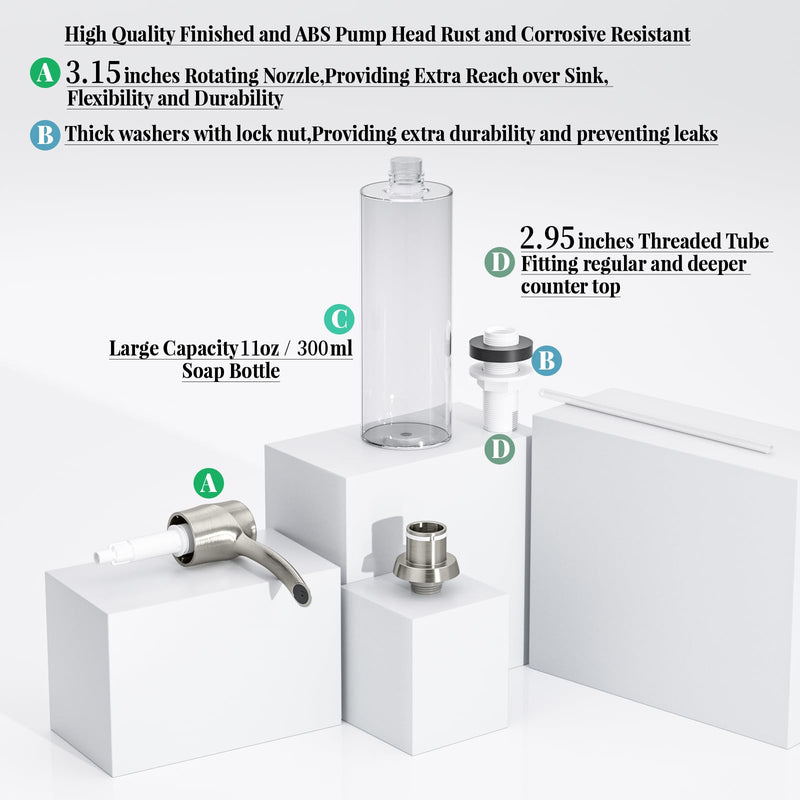 High Quality Finished and ABS Pump Head Rust and Corrosive Resistant

A 3.15 inches Rotating Nozzle,Providing Extra Reach over Sink, Flexibility and Durability

B Thick washers with lock nut,Providing extra durability and preventing leaks

2.95 inches Threaded Tube
D Fitting regular and deeper counter top

C

Large Capacity 11oz / 300ml Soap Bottle

B

D

A