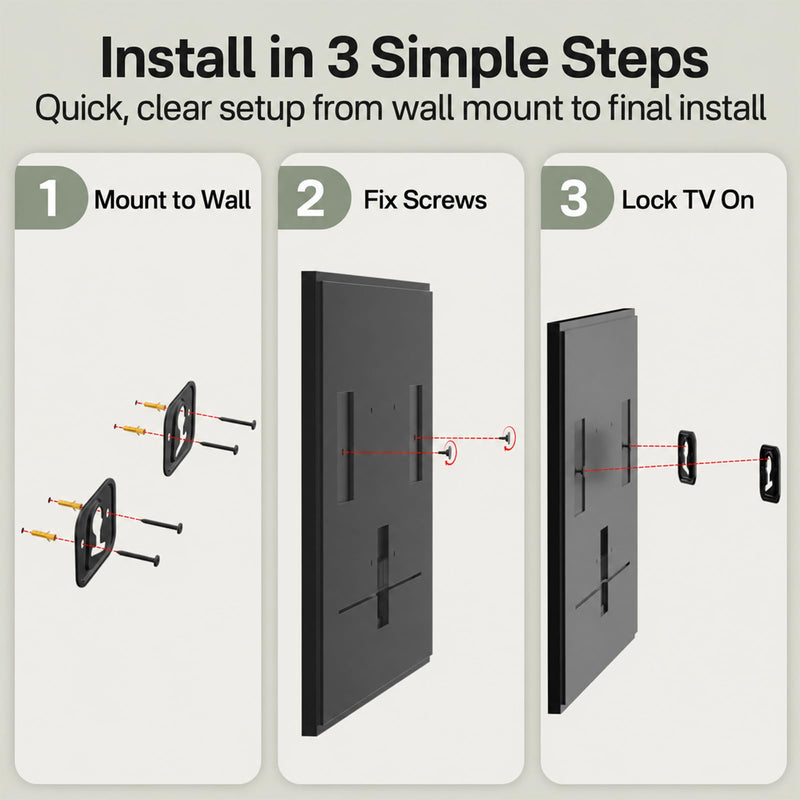 Install in 3 Simple Steps
Quick, clear setup from wall mount to final install

1 Mount to Wall

2 Fix Screws

3 Lock TV On