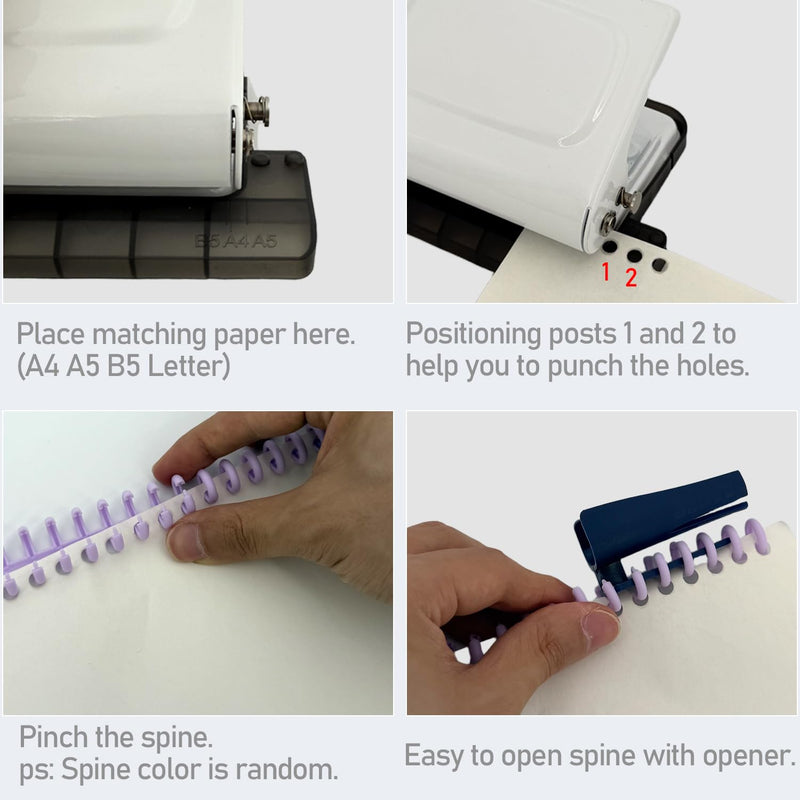 B5 A4 A5

1 2

Place matching paper here. (A4 A5 B5 Letter)

Positioning posts 1 and 2 to help you to punch the holes.

Pinch the spine.
ps: Spine color is random.

Easy to open spine with opener.