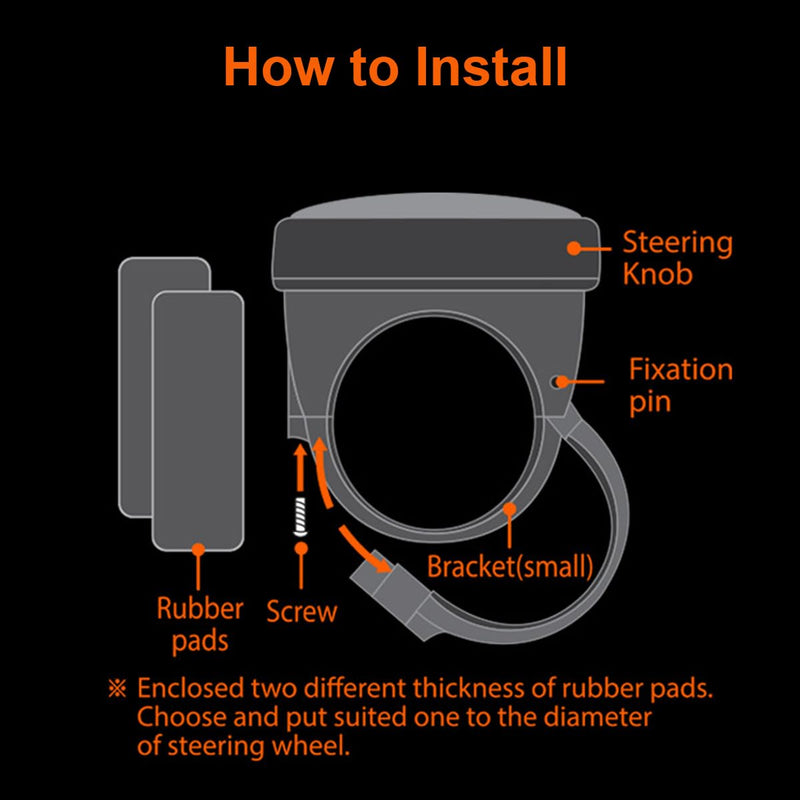 How to Install

Steering Knob

Fixation pin

Bracket(small)

Rubber pads

Screw

※ Enclosed two different thickness of rubber pads. Choose and put suited one to the diameter of steering wheel.