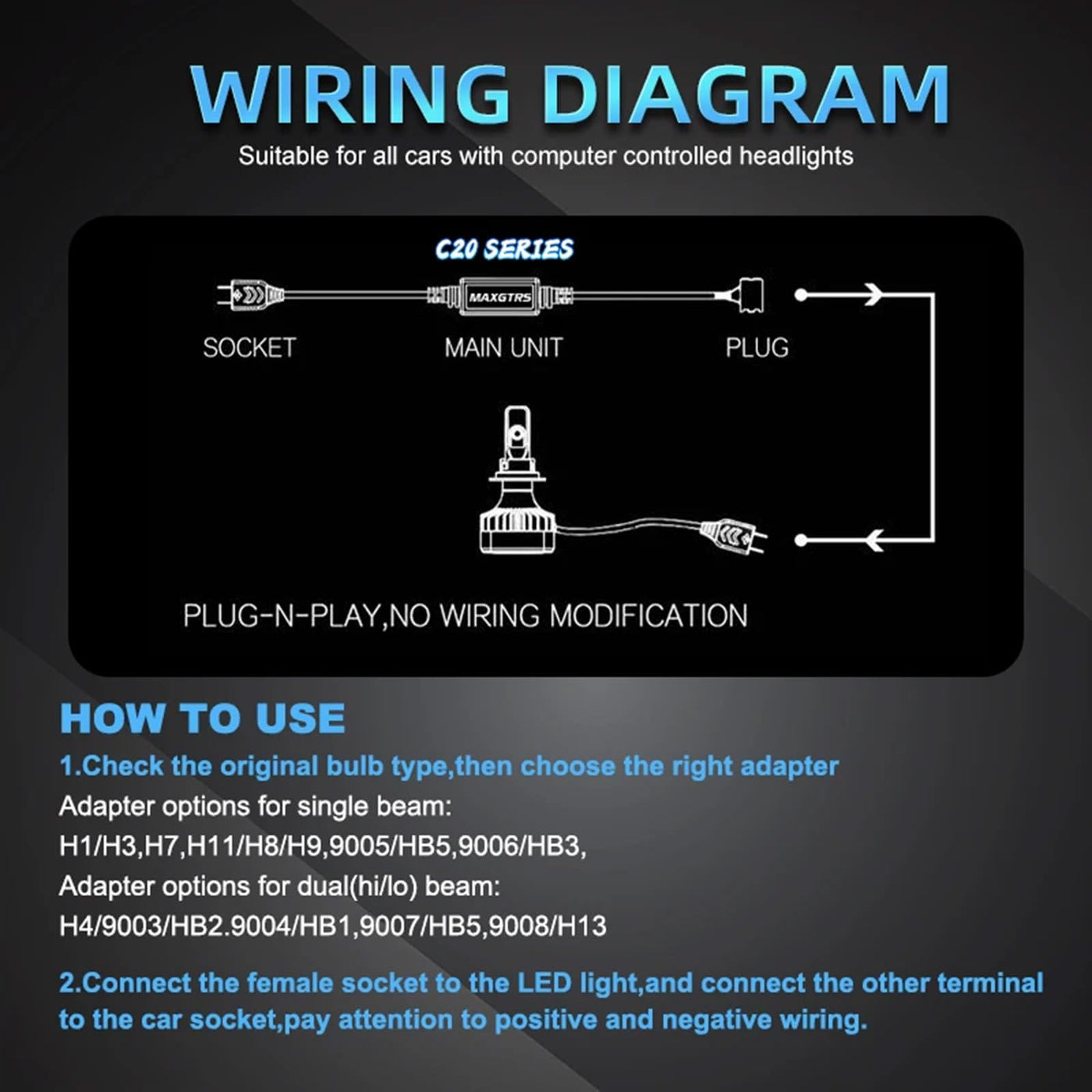 WIRING DIAGRAM

Suitable for all cars with computer controlled headlights

C20 SERIES

MAXGTRS

SOCKET

MAIN UNIT

PLUG

PLUG-N-PLAY,NO WIRING MODIFICATION

HOW TO USE

1.Check the original bulb type,then choose the right adapter

Adapter options for single beam:
H1/H3,H7,H11/H8/H9,9005/HB5,9006/HB3,
Adapter options for dual(hi/lo) beam:
H4/9003/HB2.9004/HB1,9007/HB5,9008/H13

2.Connect the female socket to the LED light,and connect the other terminal to the car socket,pay attention to positive and negative wiring.